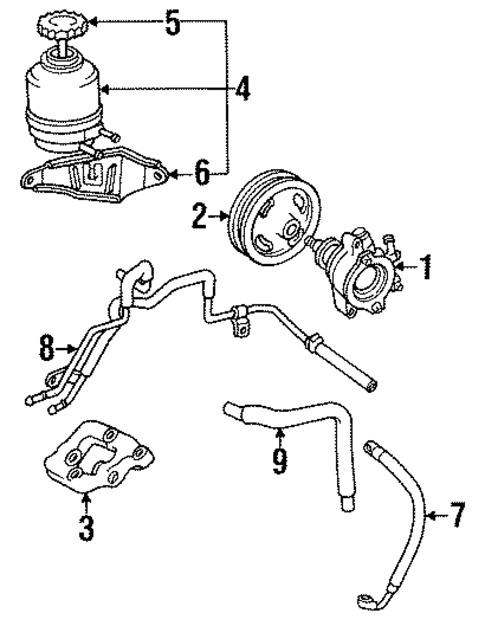 5
4
6
2
1
8
9
3
7