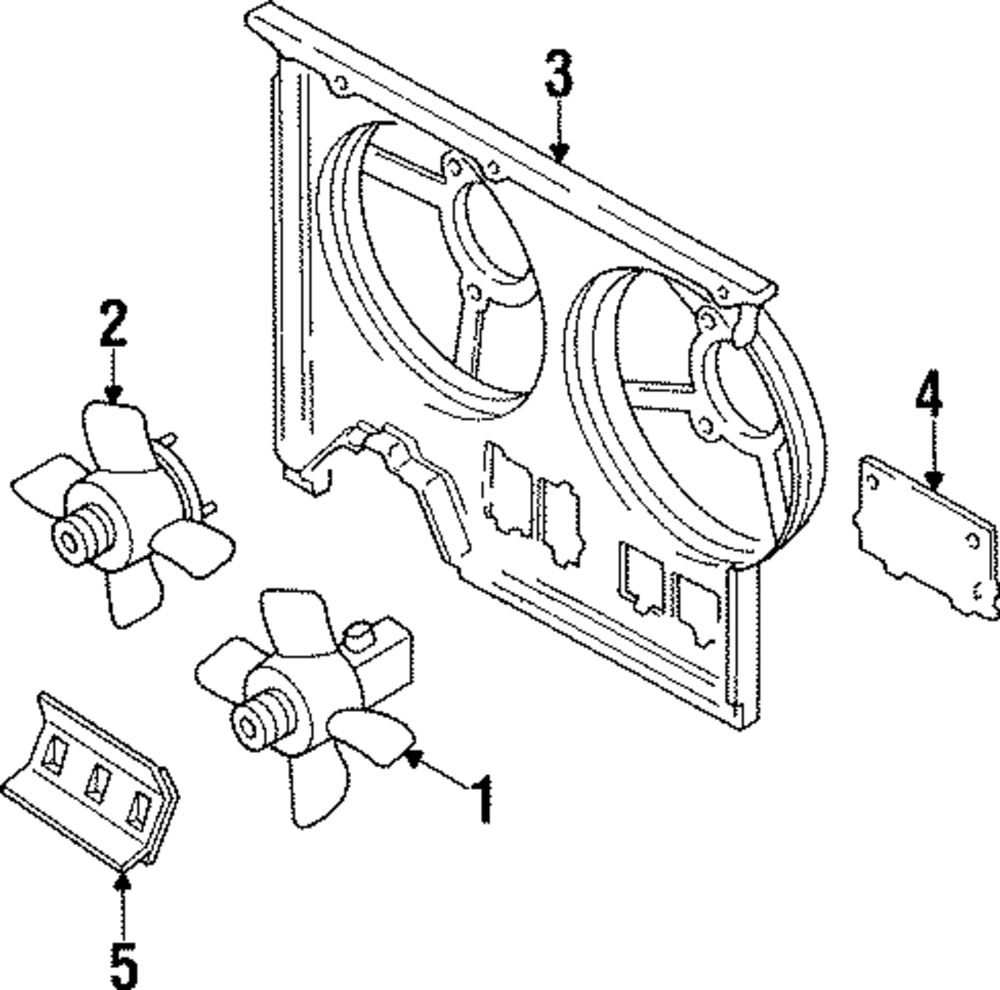 3
2
4
1
5