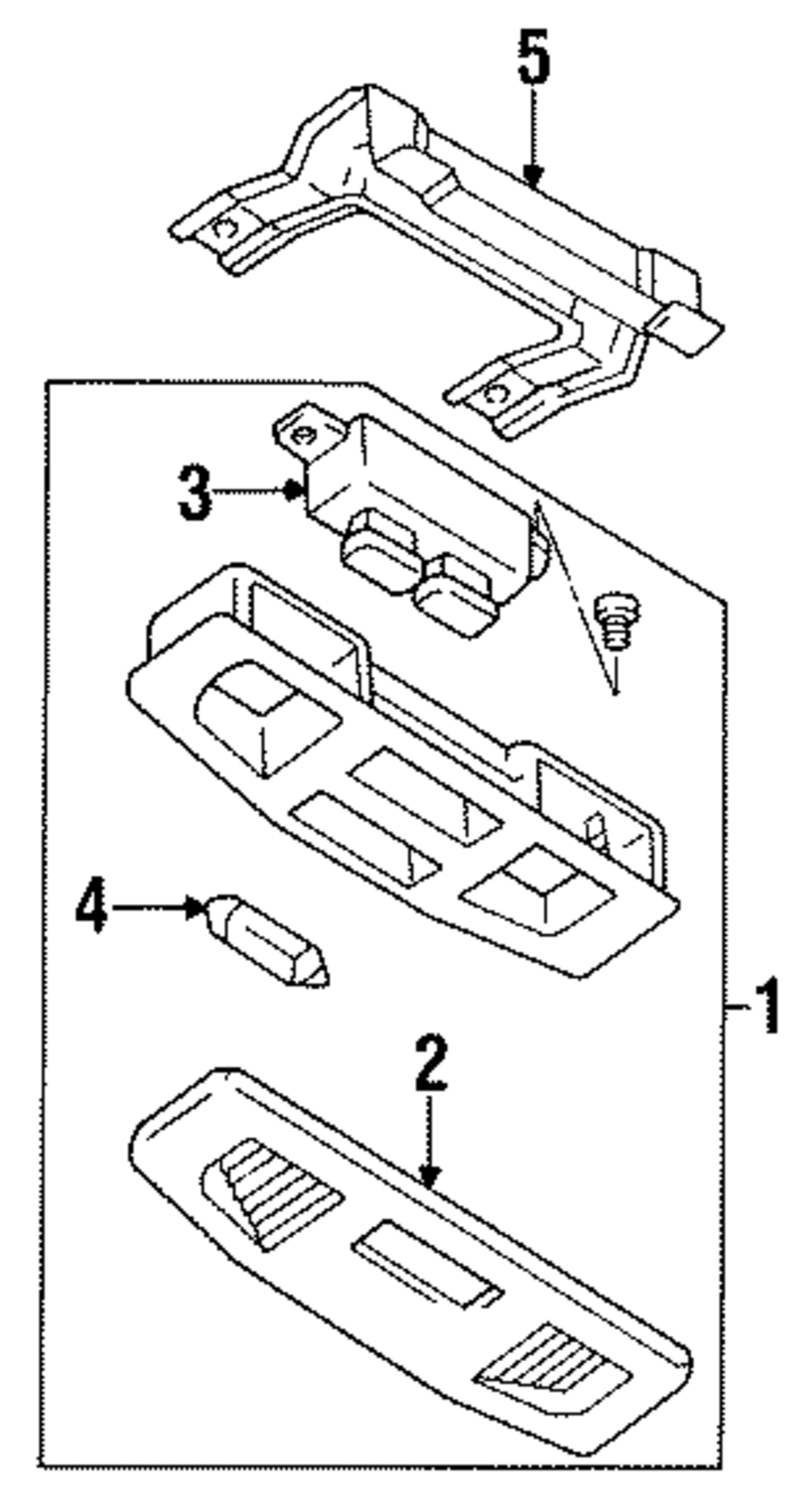 5
3
4
1
2