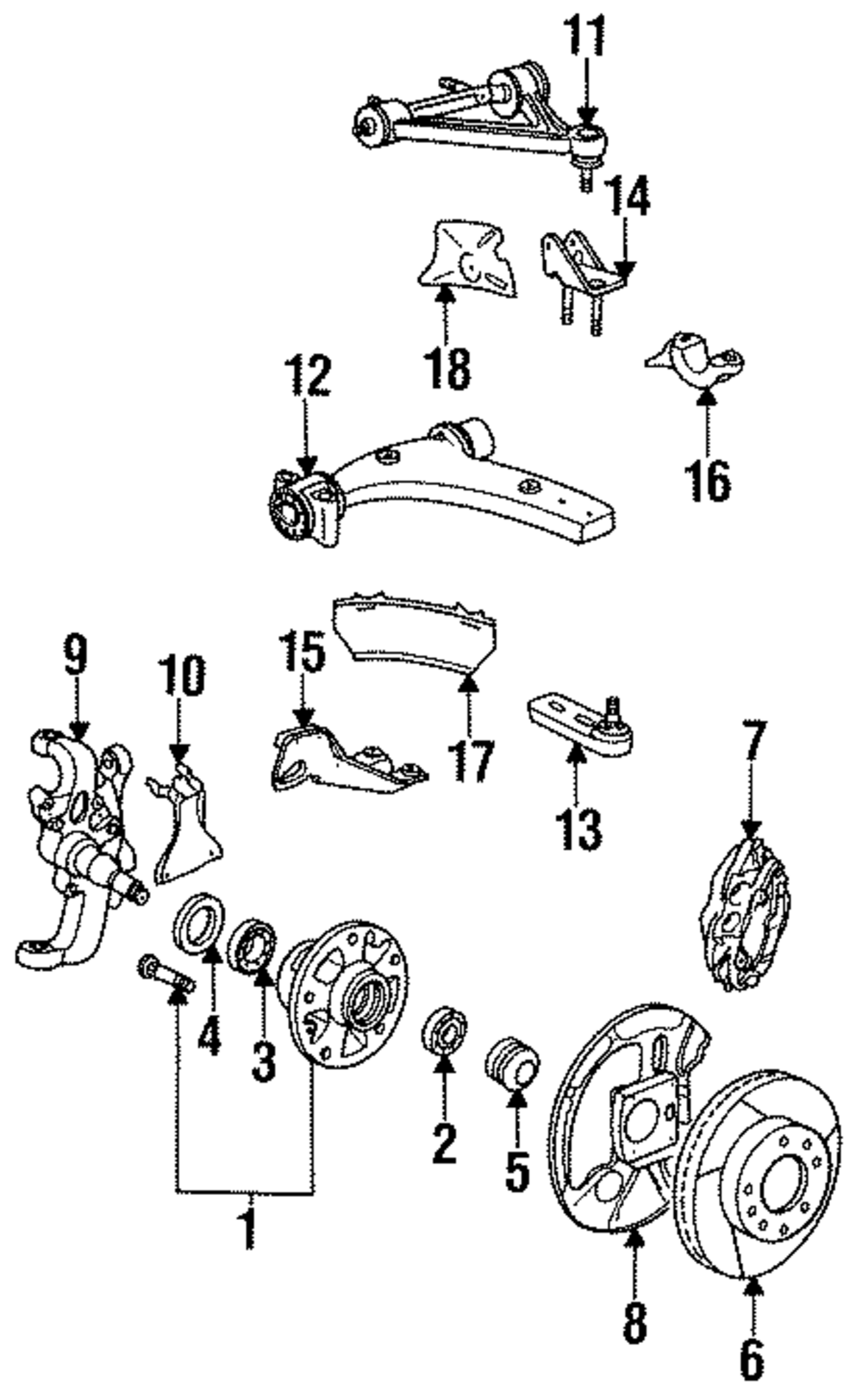 11
14
18
12
16
9
10
15
17
13
7
4
3
2
5
1
8
6