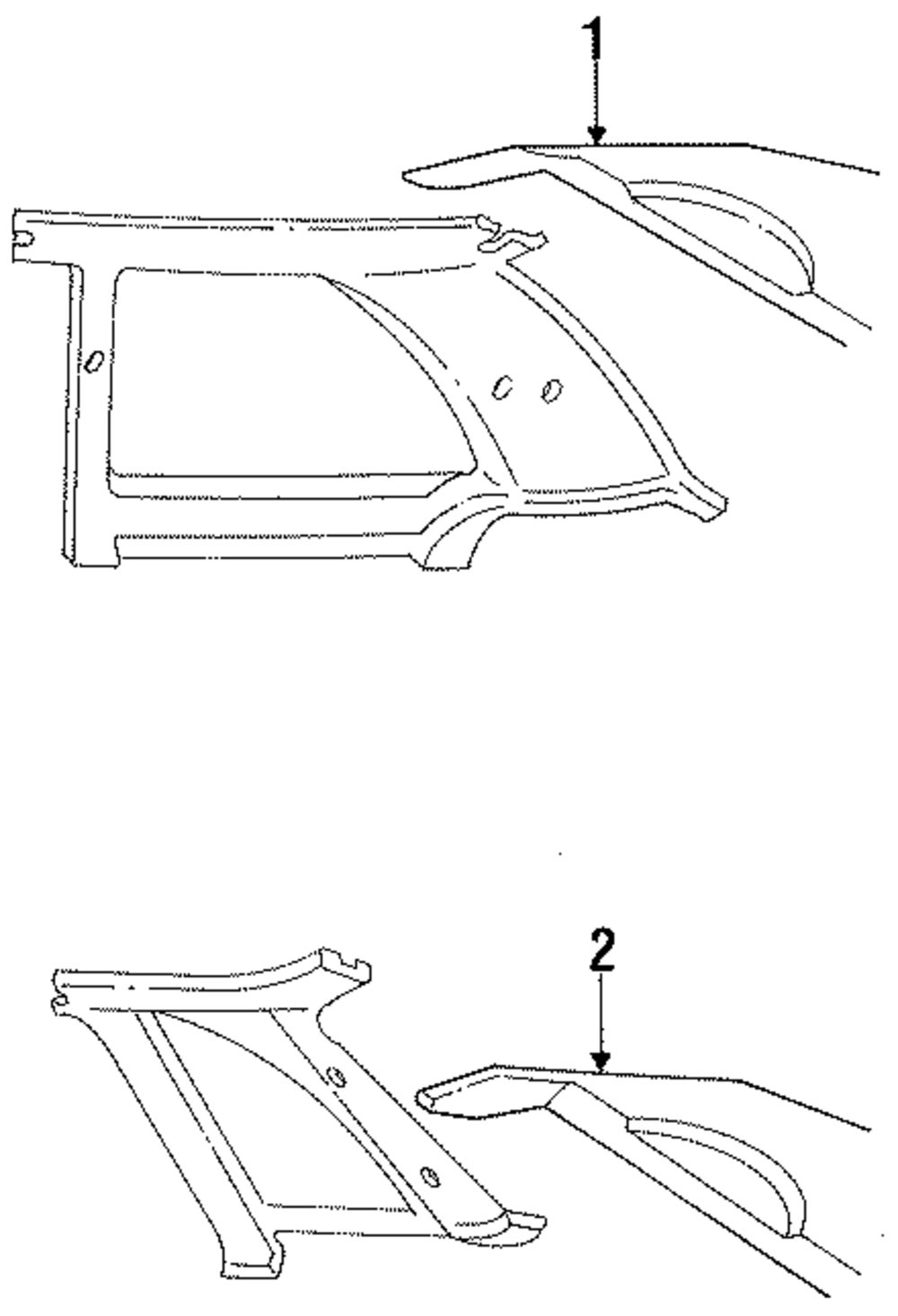 1

2