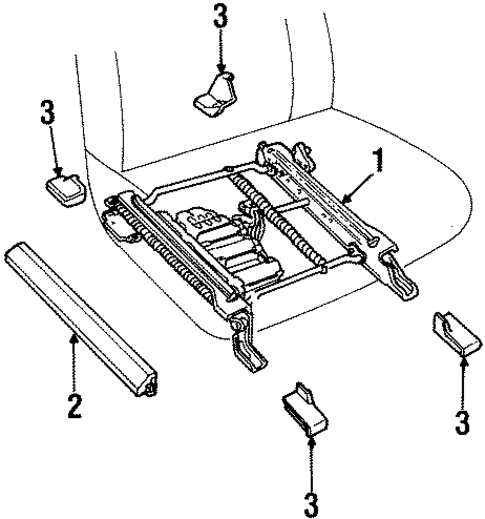 3
3
1
2
3
3