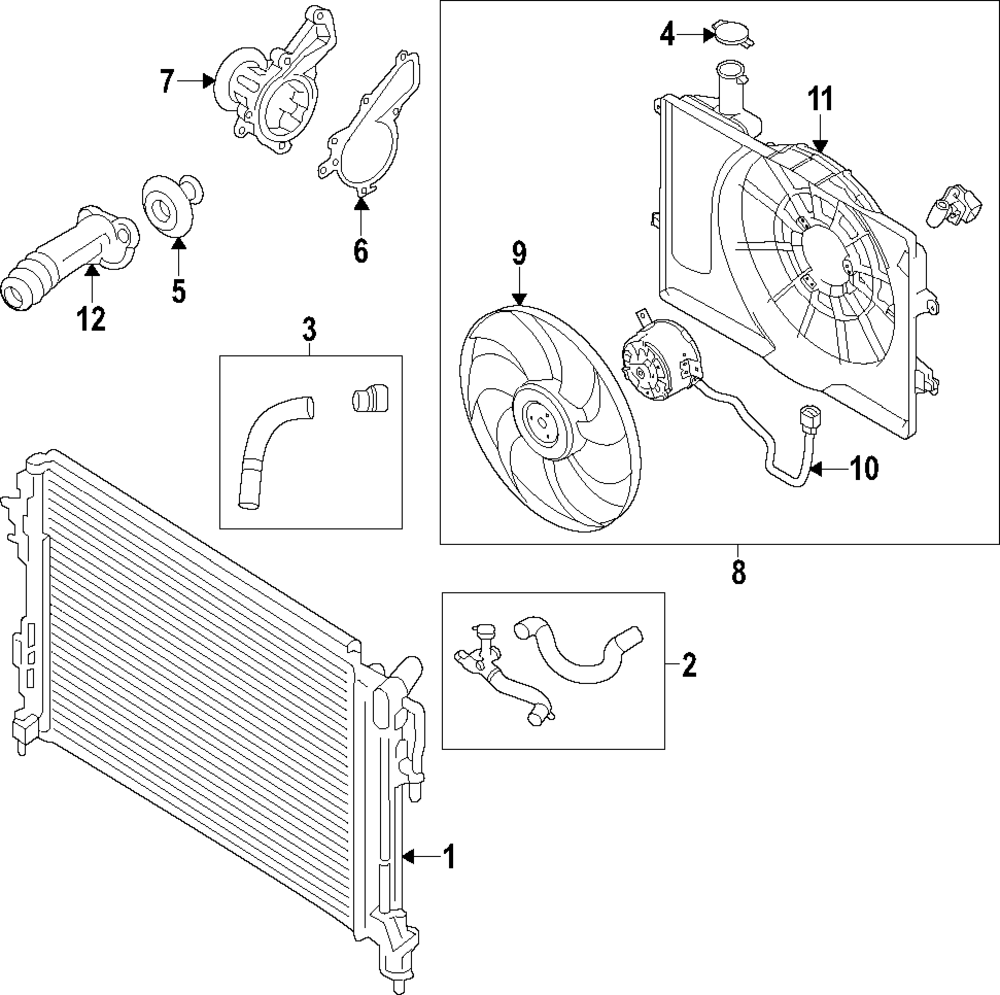 7
4
11
6
5
12
9
3
10
8
2
1