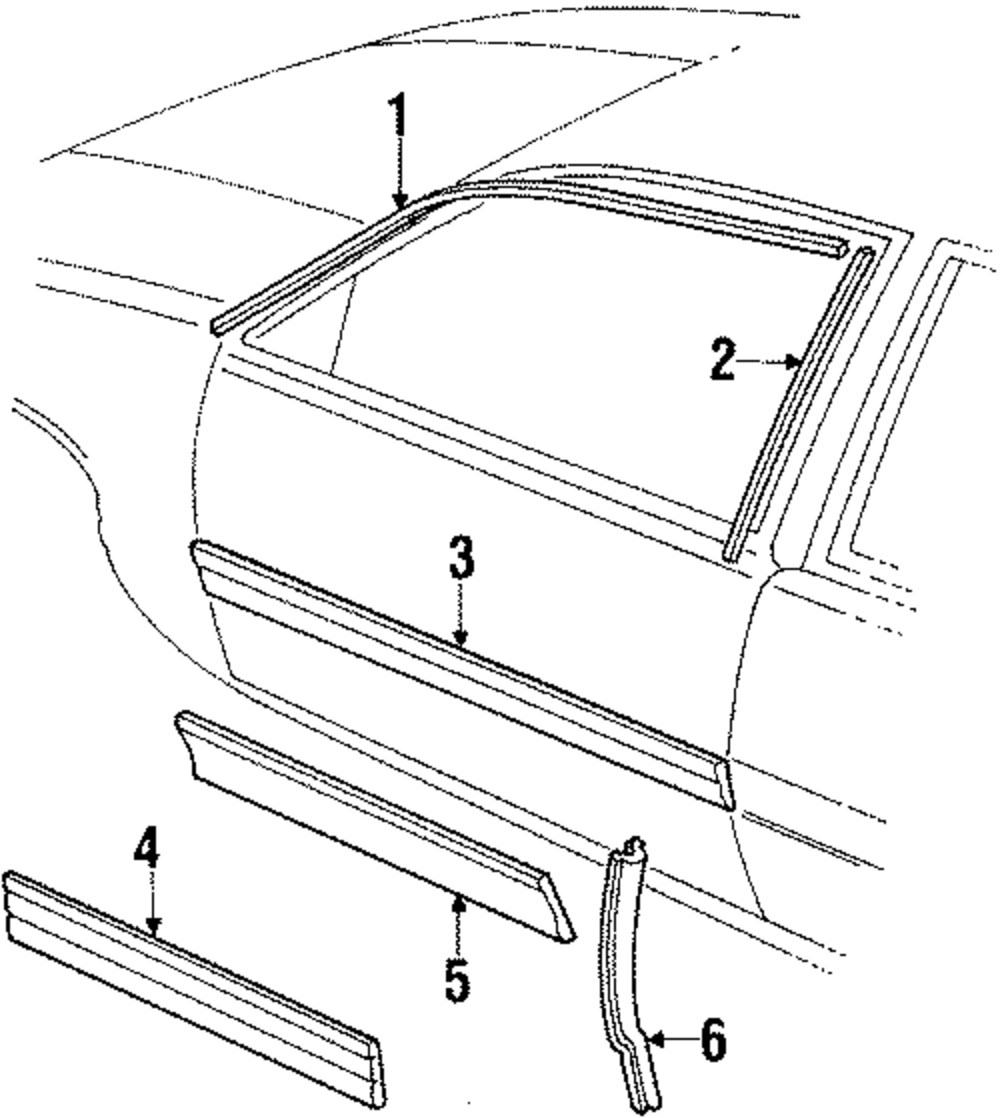 1
2
3
4
5
6