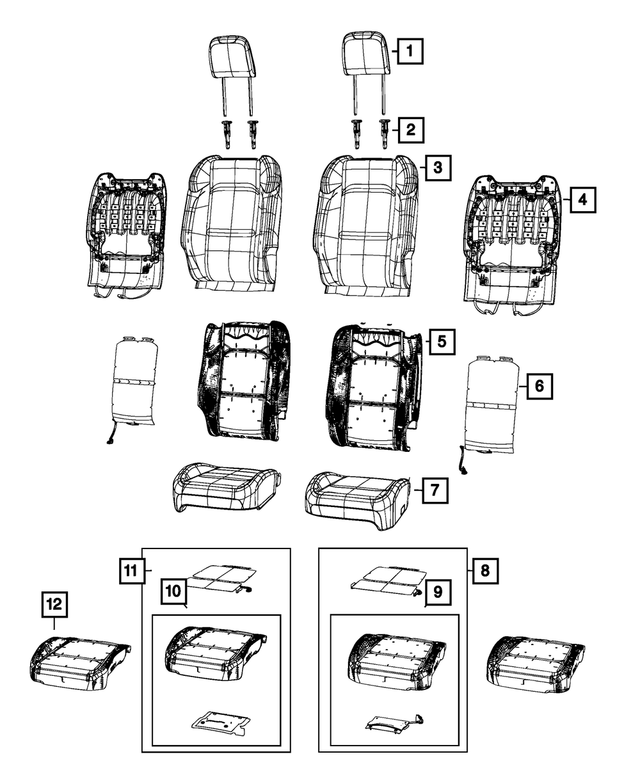 1
2
3
4
5
6
7
11
10
8
9
12