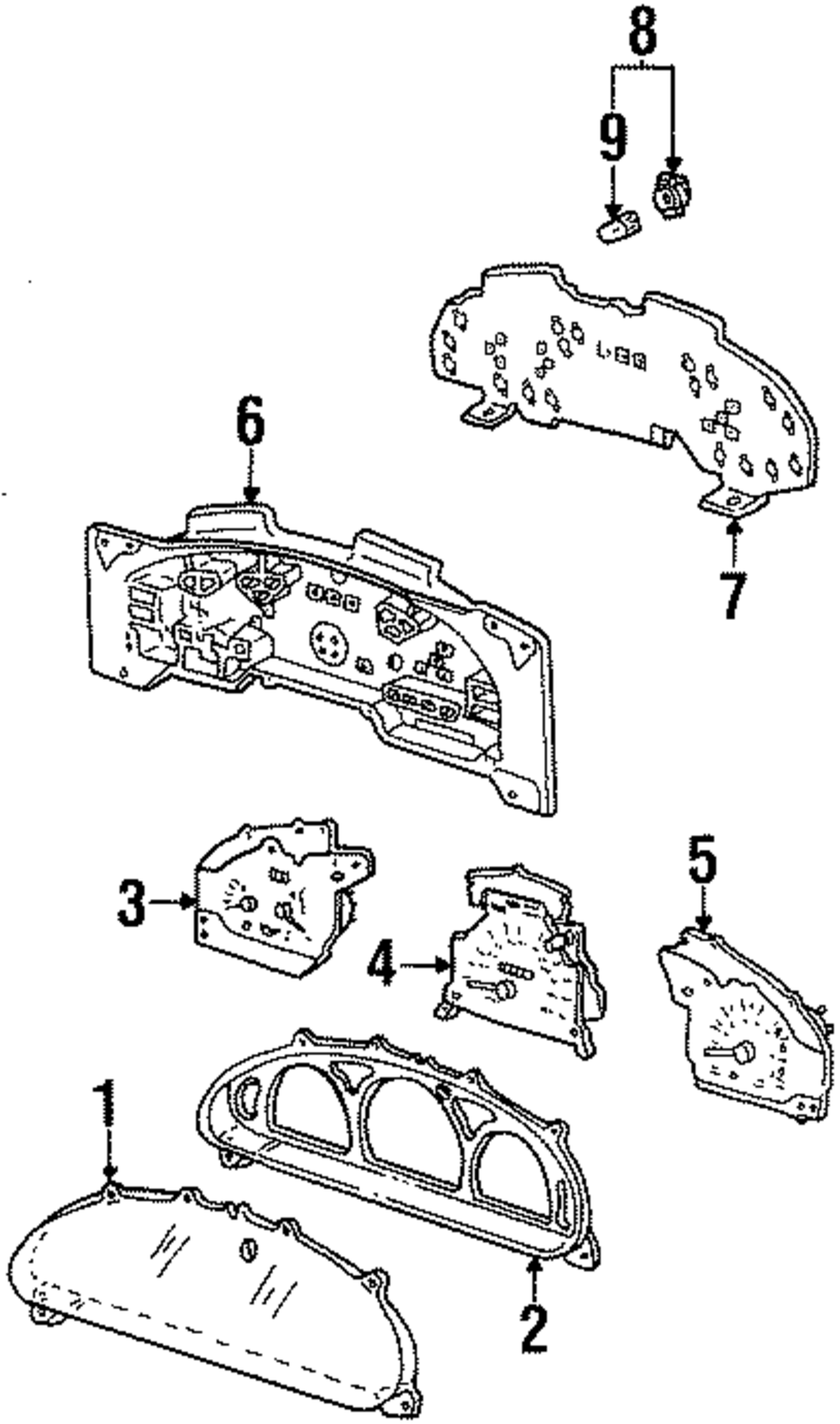 8
9
6
7
3
4
5
1
2