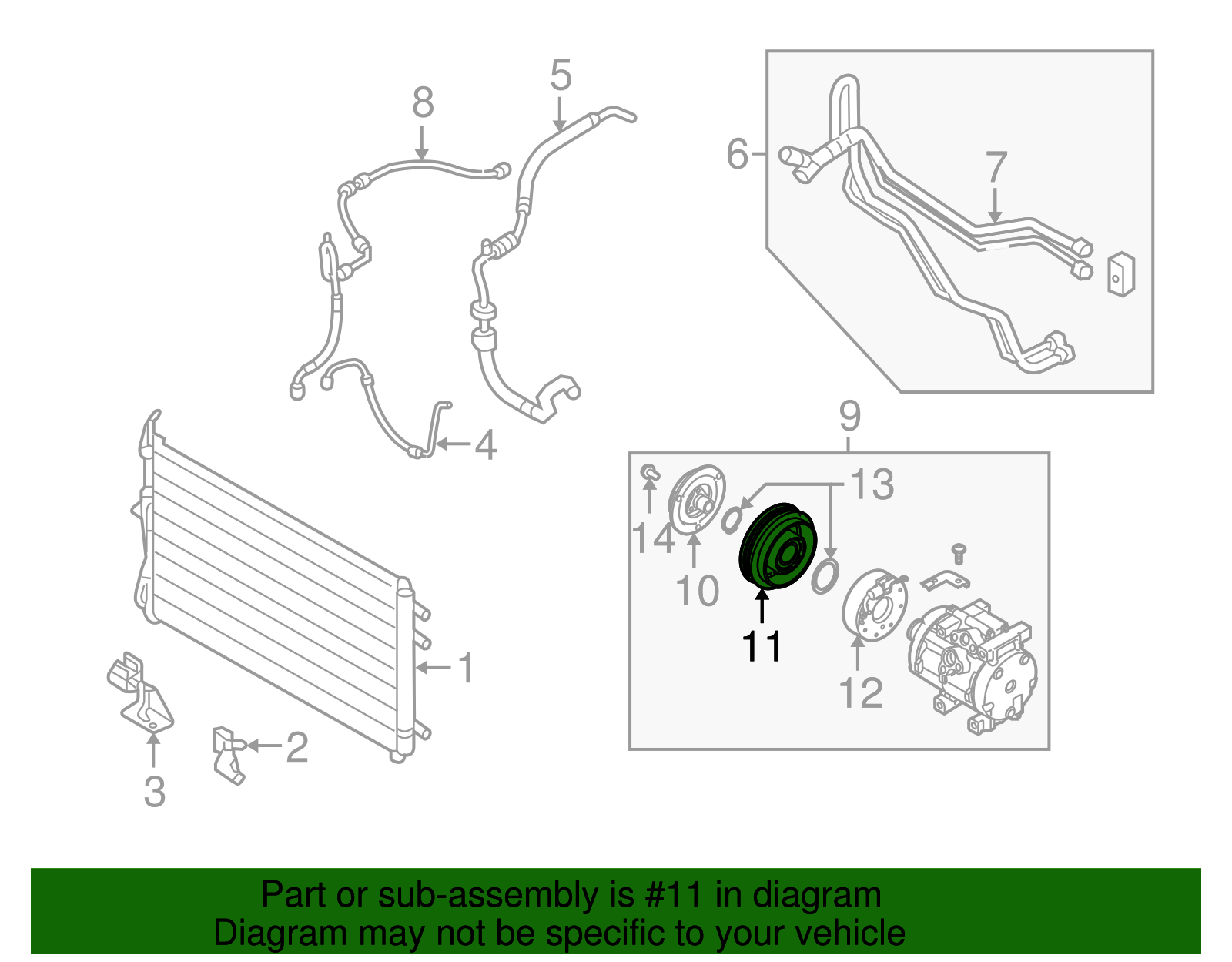 8
5
6
7
4
9
13
14
10
11
12
1
2
3

Part or sub-assembly is #11 in diagram
Diagram may not be specific to your vehicle