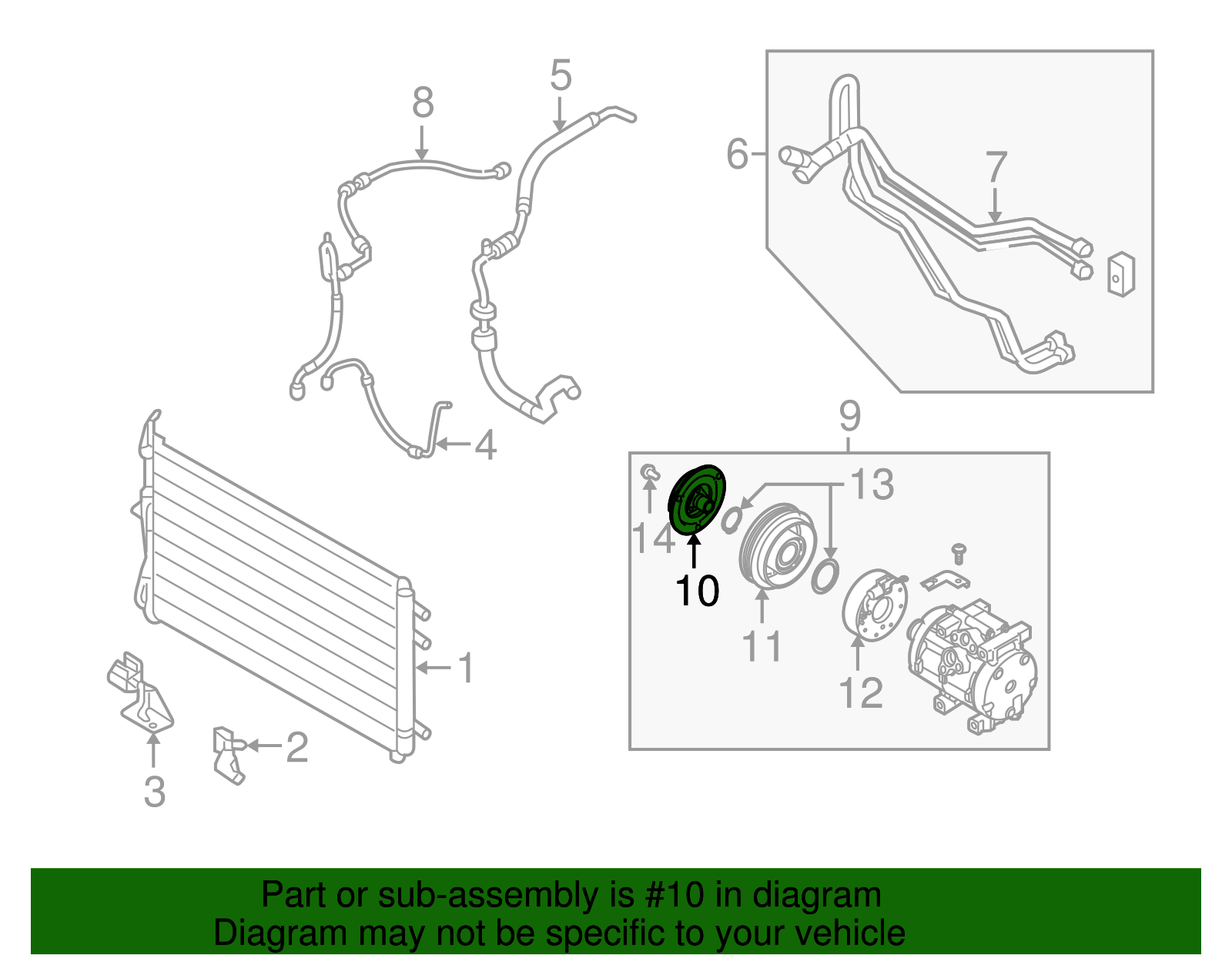 8
5
6
7
4
9
13
14
10
11
12
1
2
3

Part or sub-assembly is #10 in diagram
Diagram may not be specific to your vehicle