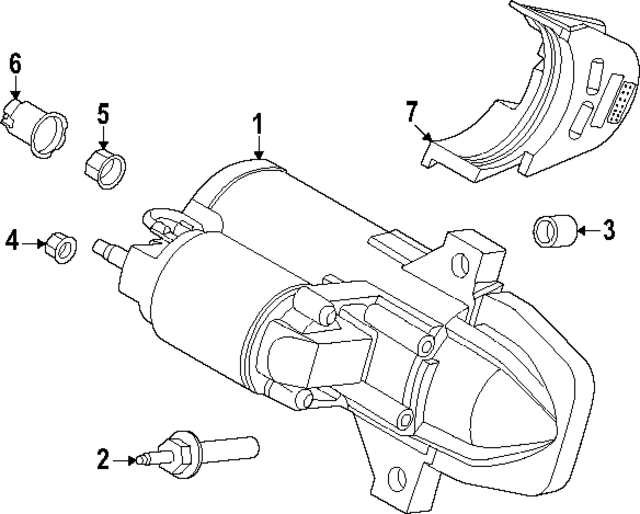 6
5
1
7
4
3
2