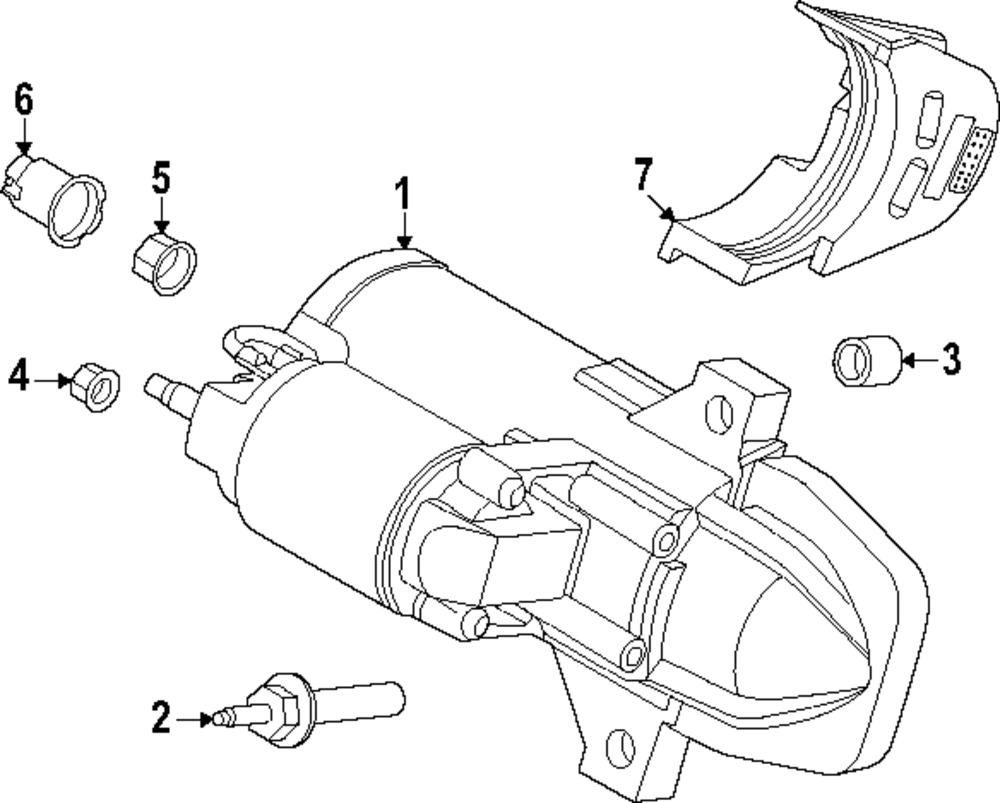 6
5
1
7
4
3
2