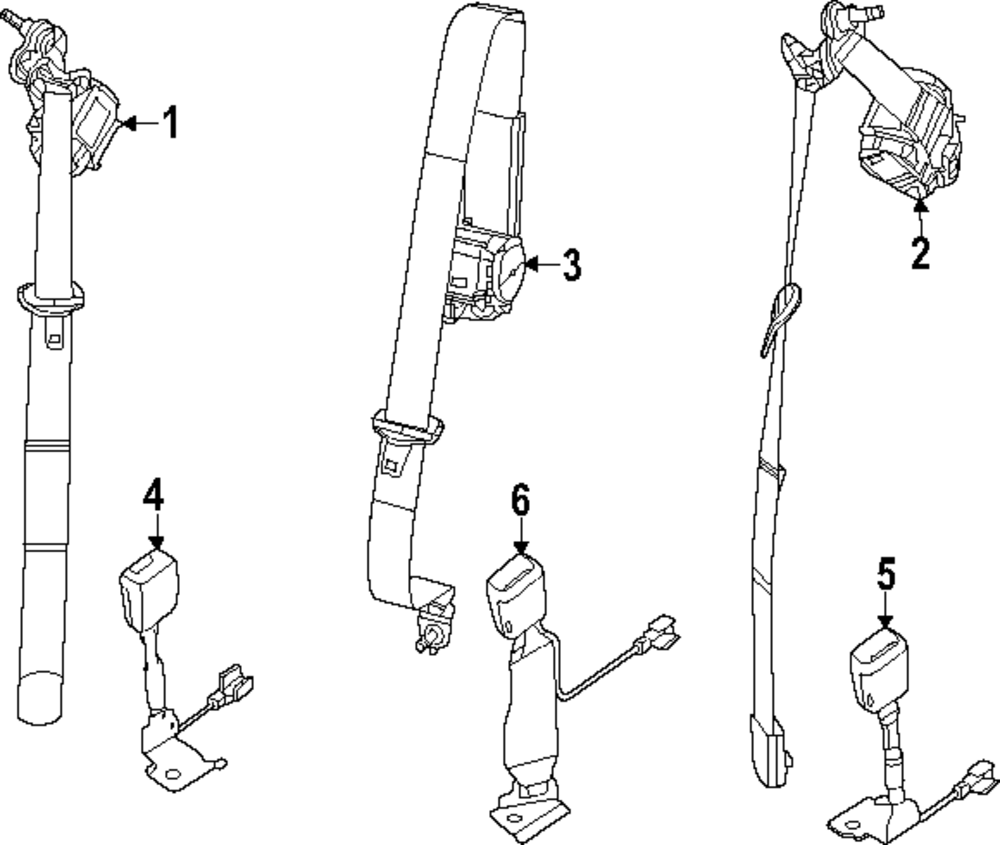 1
3
2
4
6
5