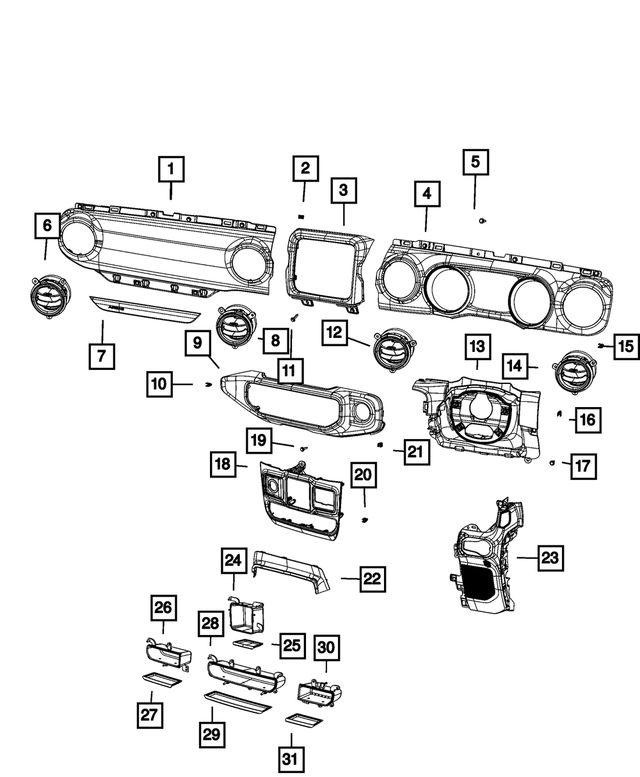 1
2
3
4
5
6
7
8
9
10
11
12
13
14
15
16
17
18
19
20
21
22
23
24
25
26
27
28
29
30
31