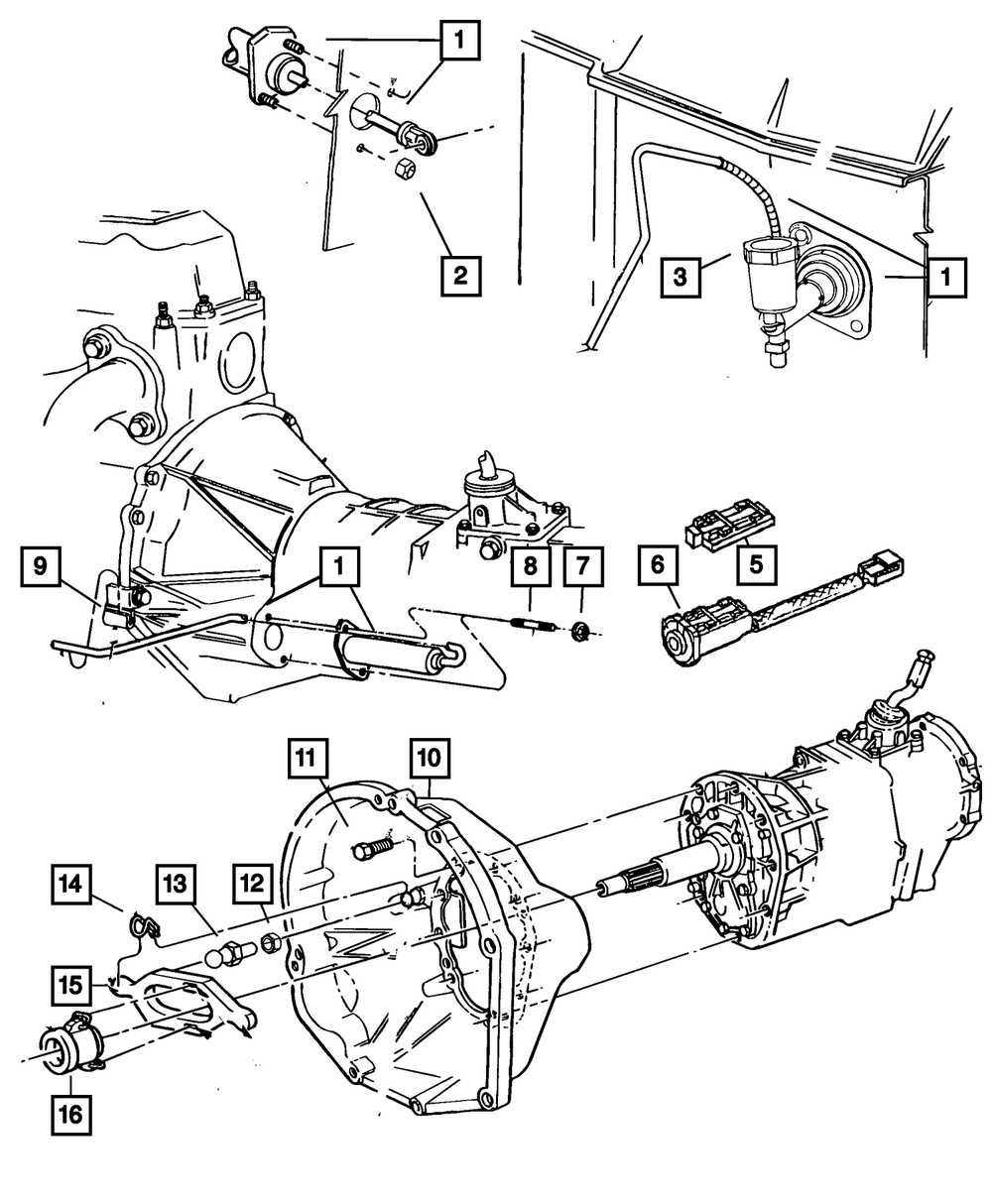 1
2
3
1
9
1
8
7
6
5
11
10
14
13
12
15
16