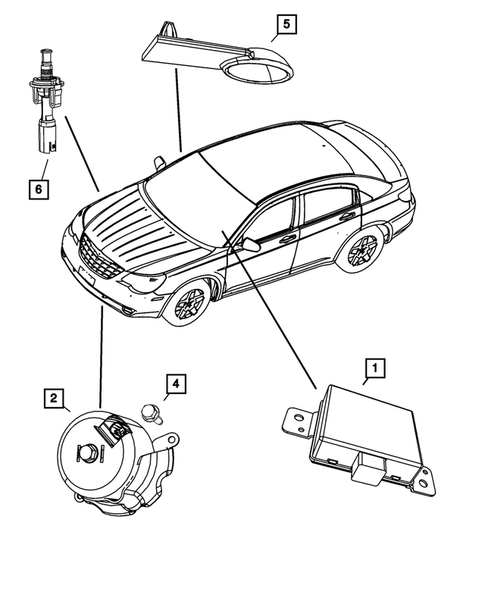 5
6
1
2
4