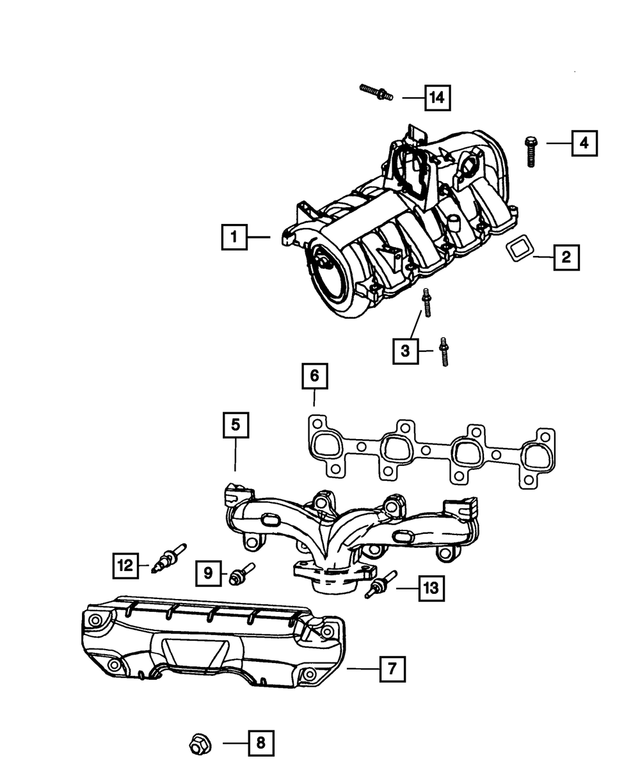 14
4
1
2
3
6
5
12
9
13
7
8