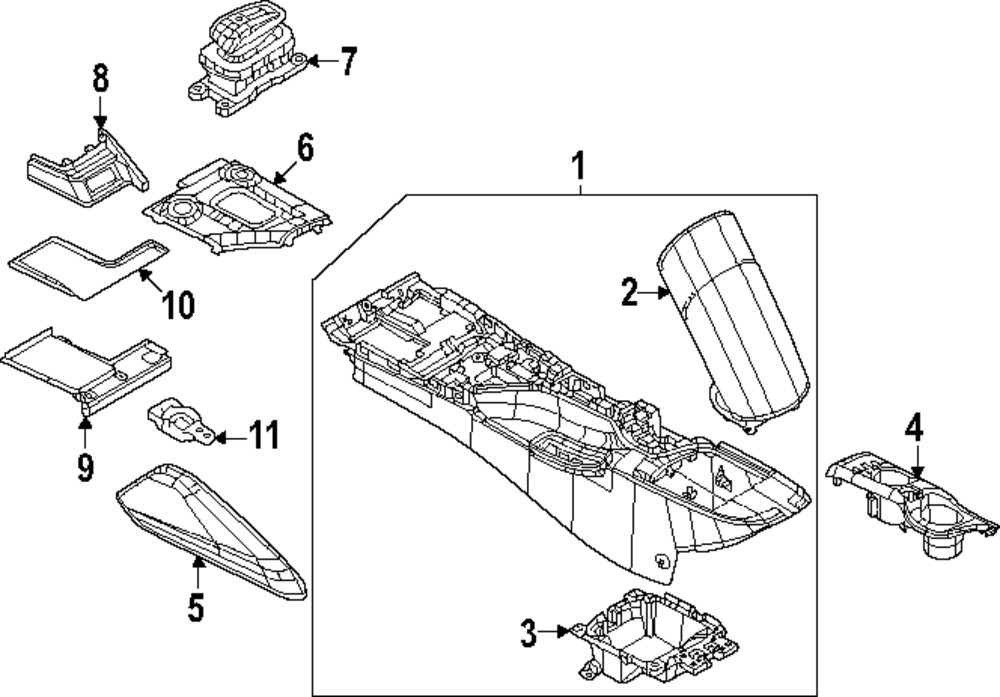 7
8
6
1
10
2
9
11
4
5
3