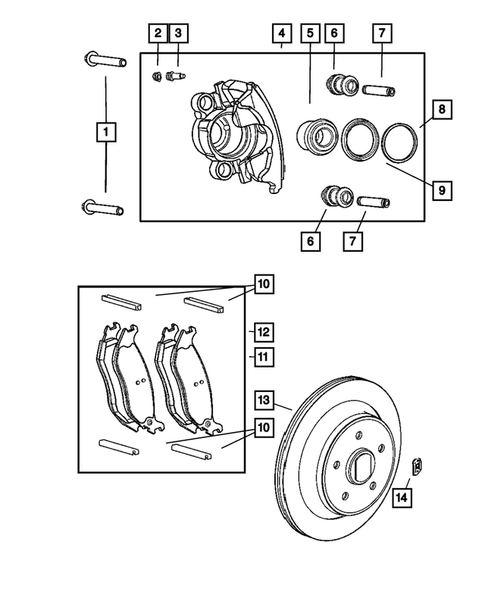 2
3
4
5
6
7
1
8
9
6
7
10
12
11
13
10
14