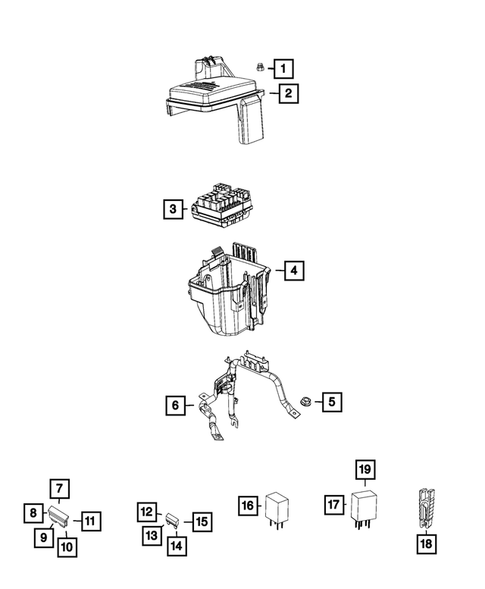 1
2
3
4
6
5
7
8
11
9
10
12
15
13
14
16
19
17
18