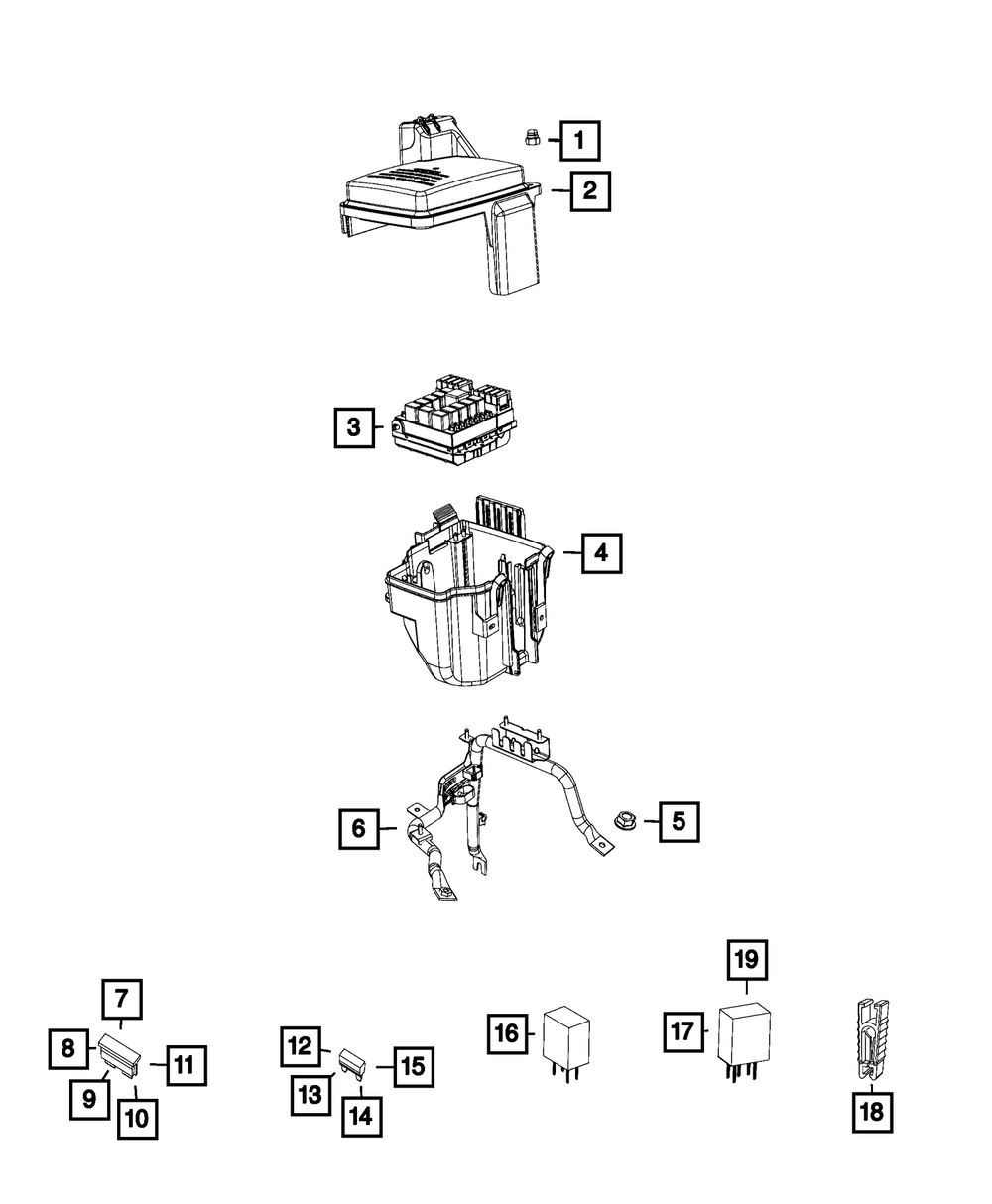 1
2
3
4
6
5
7
8
11
9
10
12
15
13
14
16
19
17
18