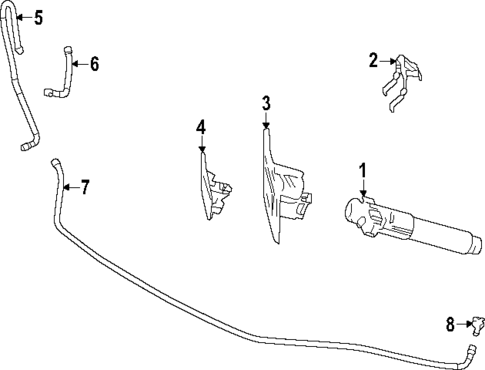 5
6
2
3
4
1
7
8