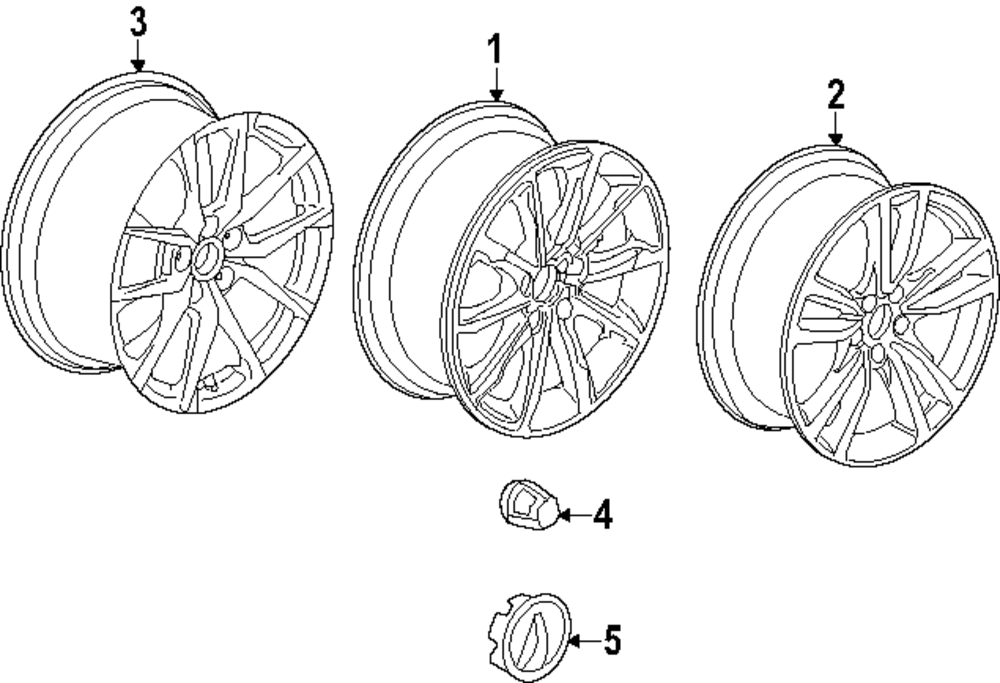 3
1
2
4
5