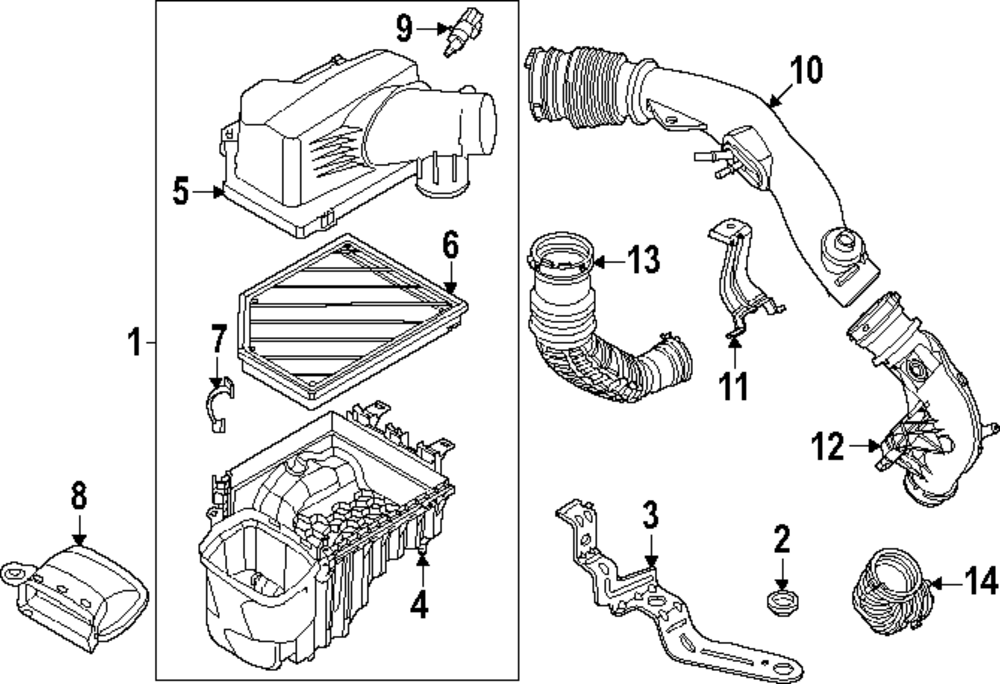 9
10
5
6
13
1
7
11
12
8
3
2
14
4