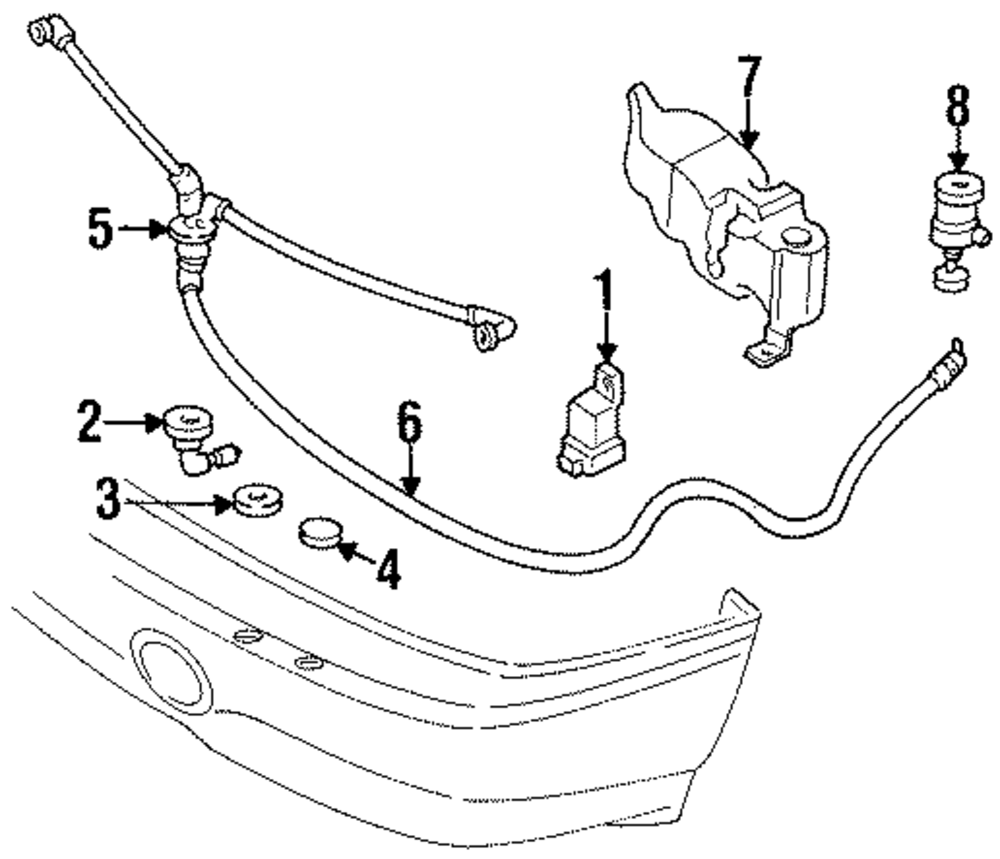 7
8
5
1
2
6
3
4