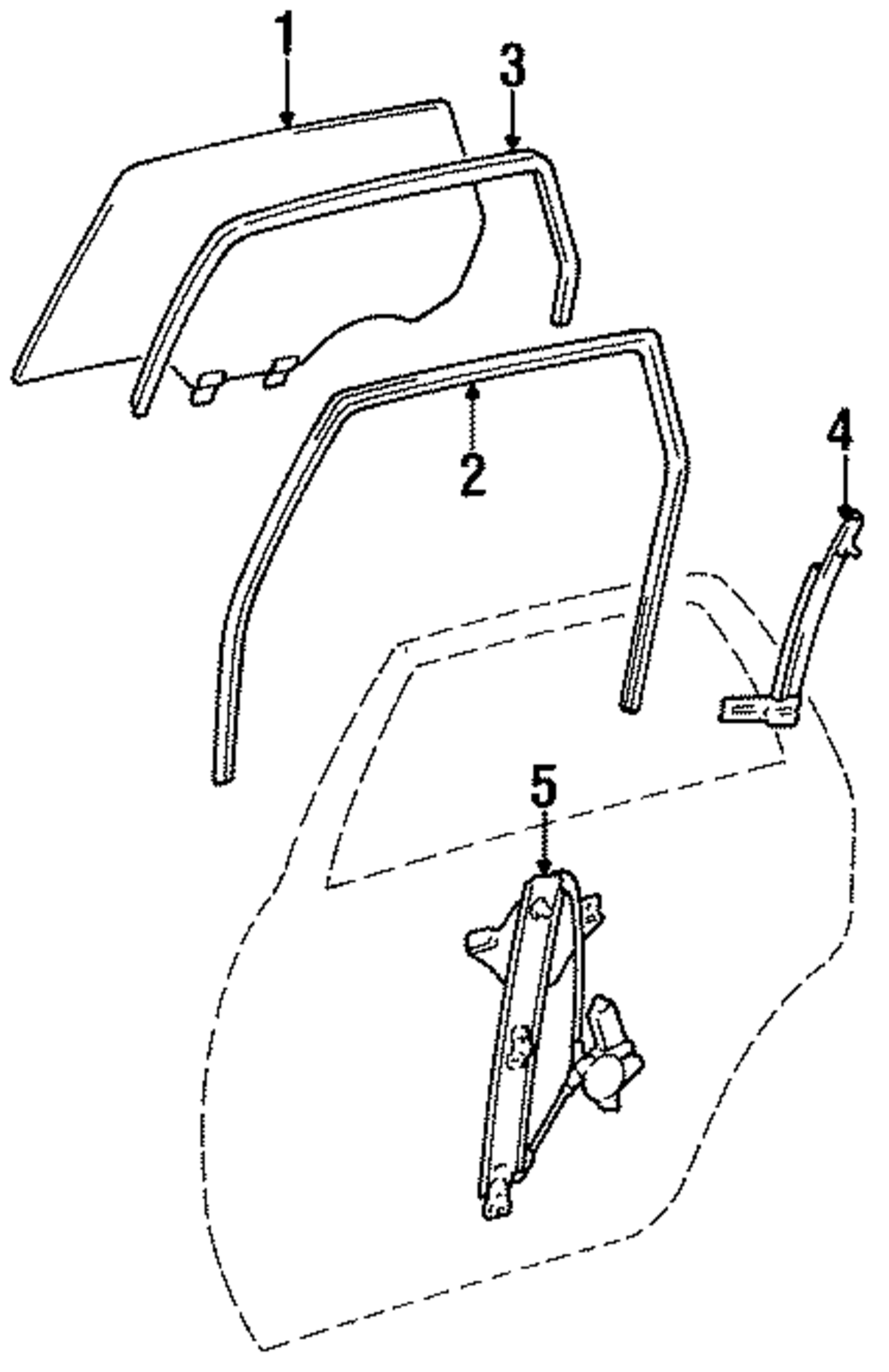 1
3
2
4
5