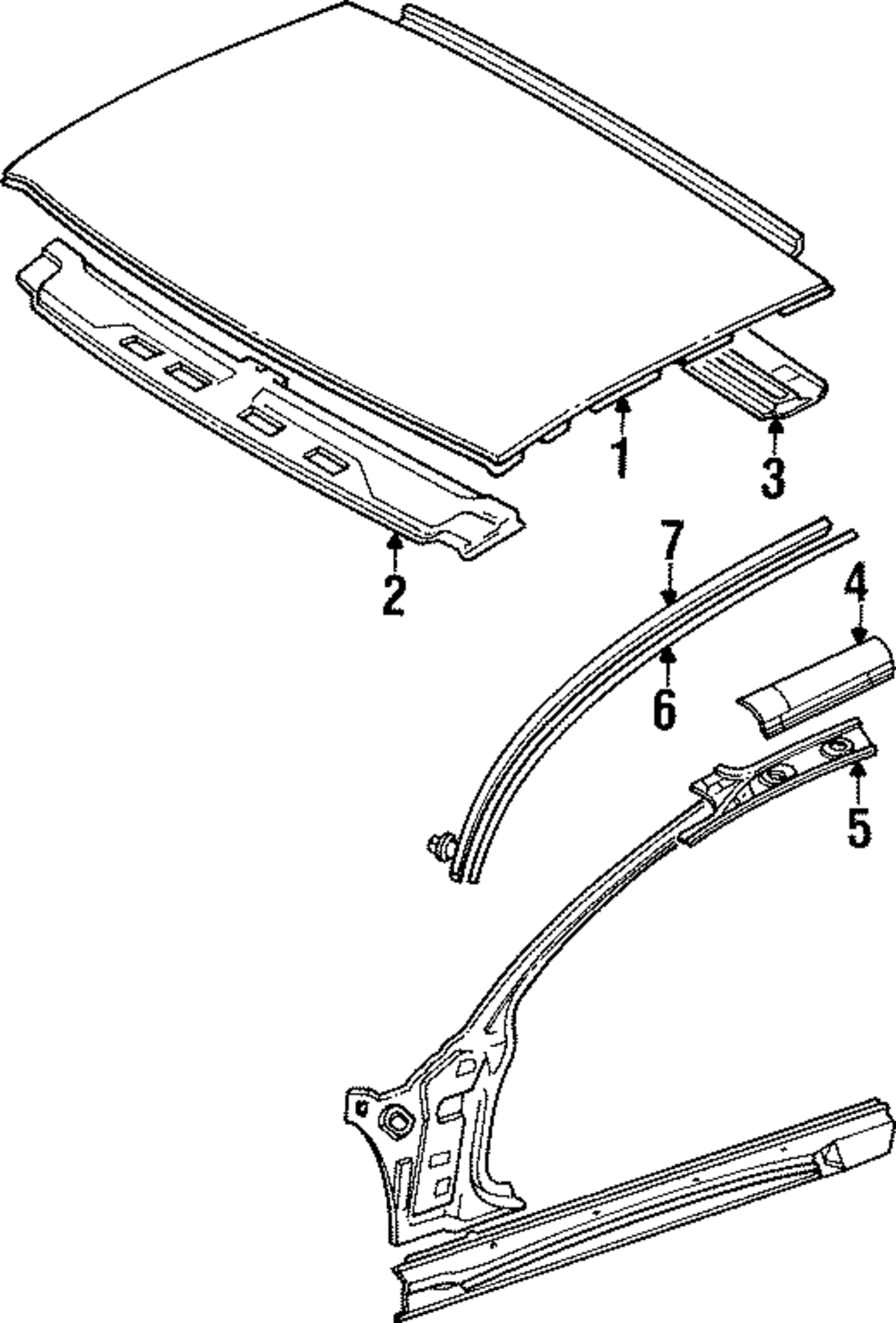 1
3
2
7
4
6
5