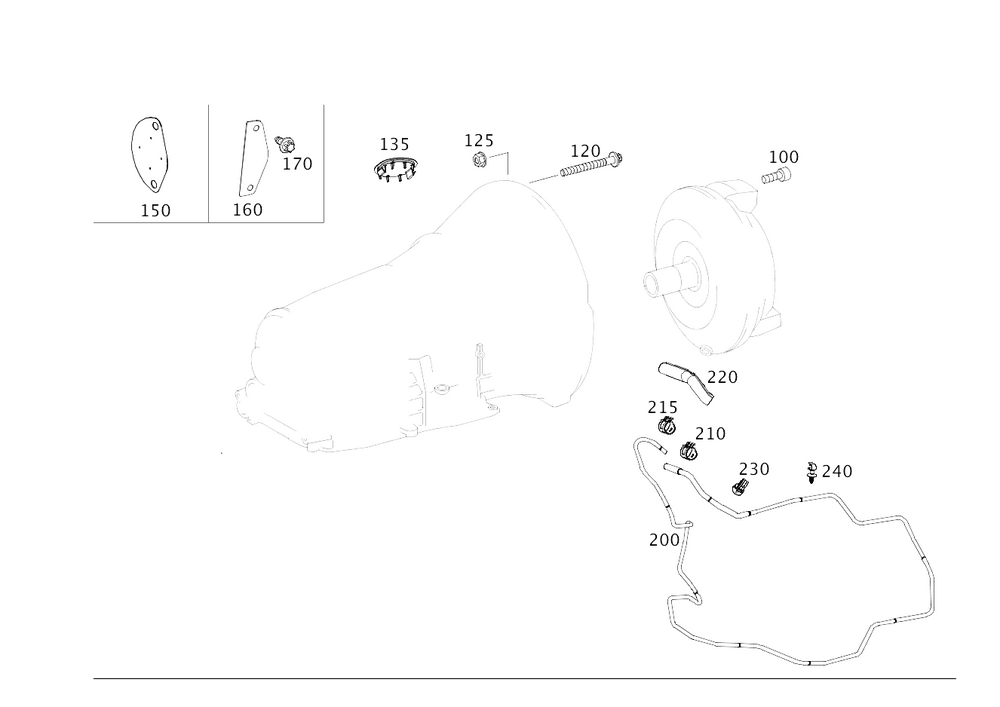 150
160
170
135
125
120
100
220
215
210
230
240
200