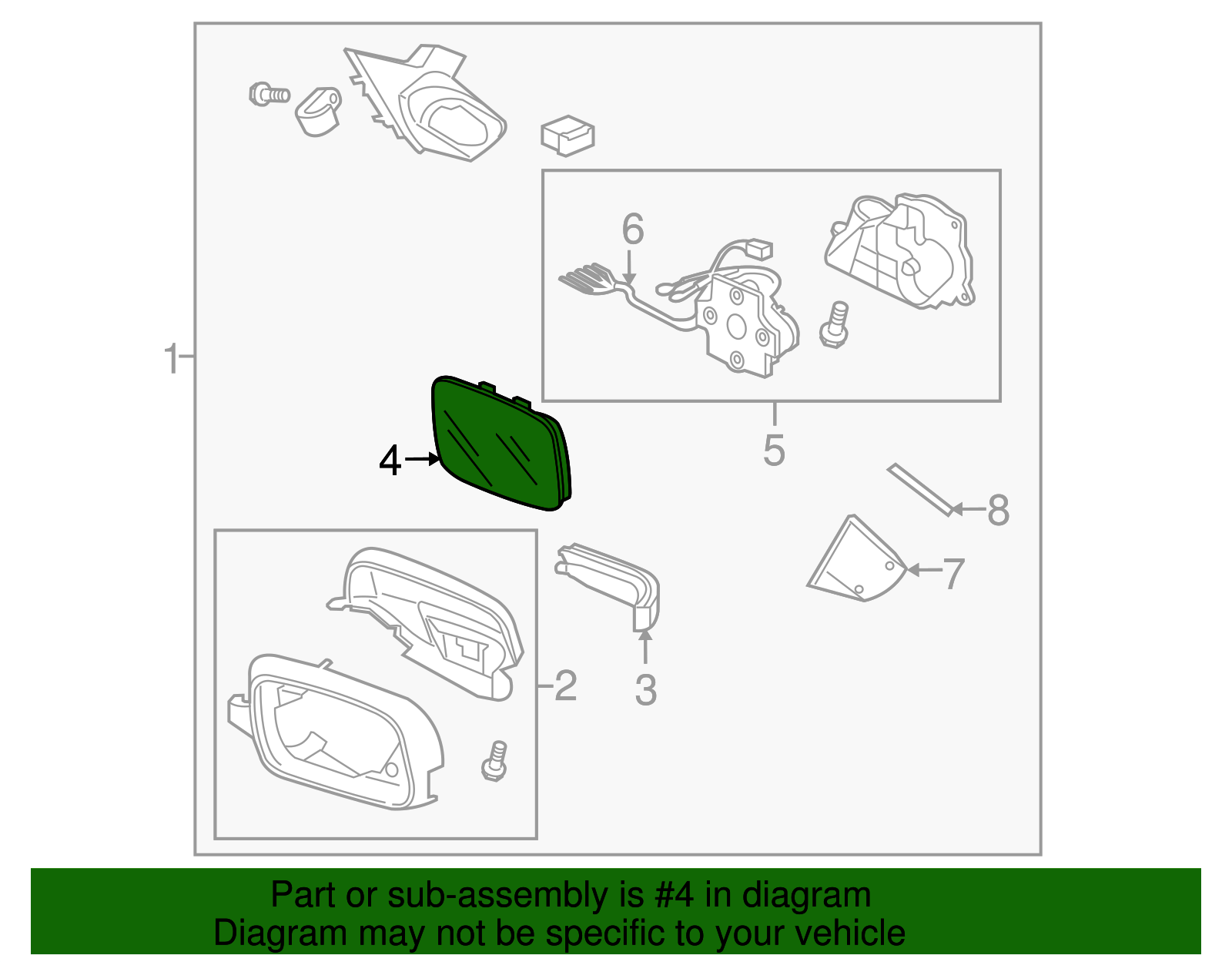 6

1

4

5

8

7

2

3

Part or sub-assembly is #4 in diagram
Diagram may not be specific to your vehicle