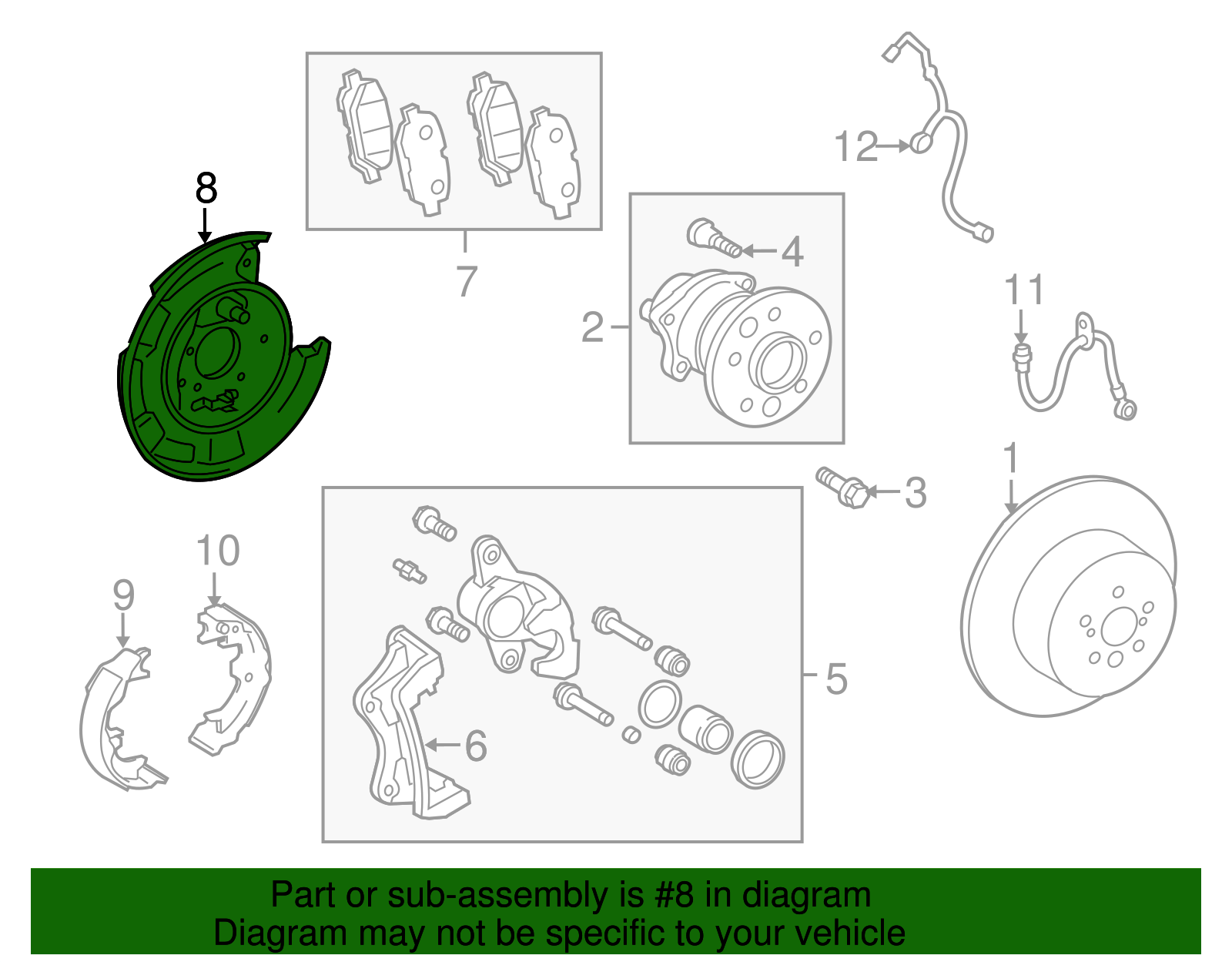 8

7

12

4

2

11

1

3

10

9

5

6

Part or sub-assembly is #8 in diagram
Diagram may not be specific to your vehicle