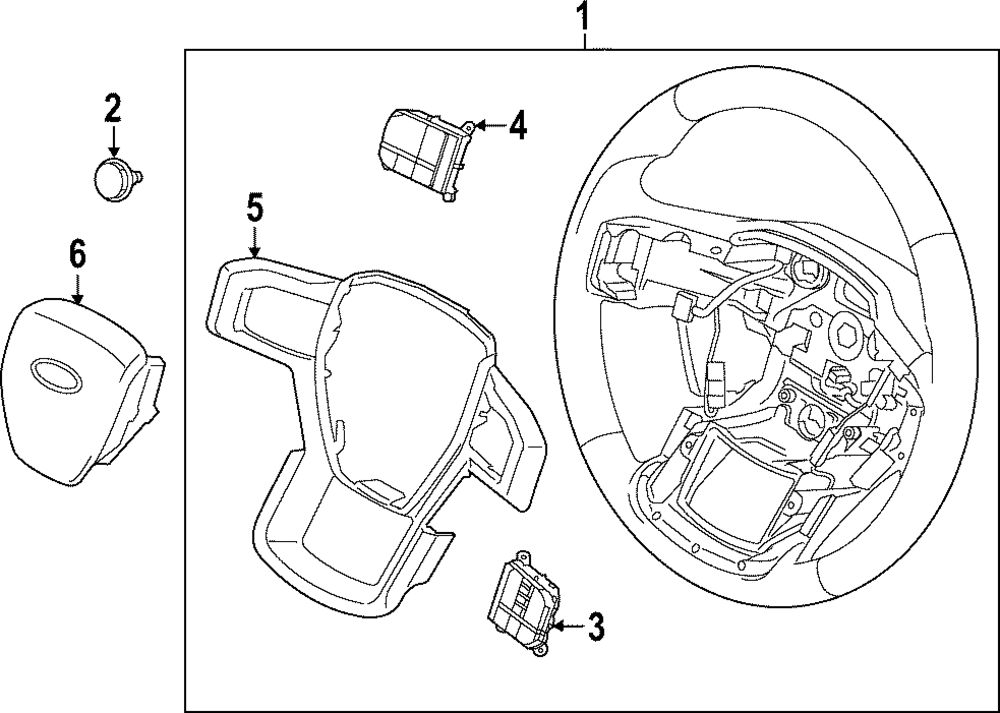 1
2
4
5
6
3