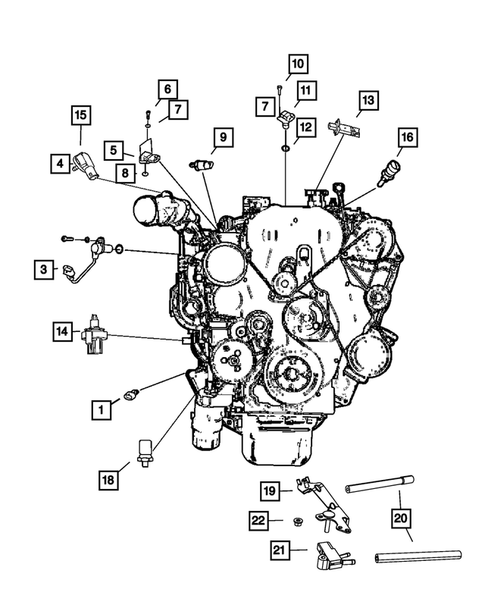 10
6
11
7
7
13
15
12
9
16
5
4
8
3
14
1
18
19
20
22
21