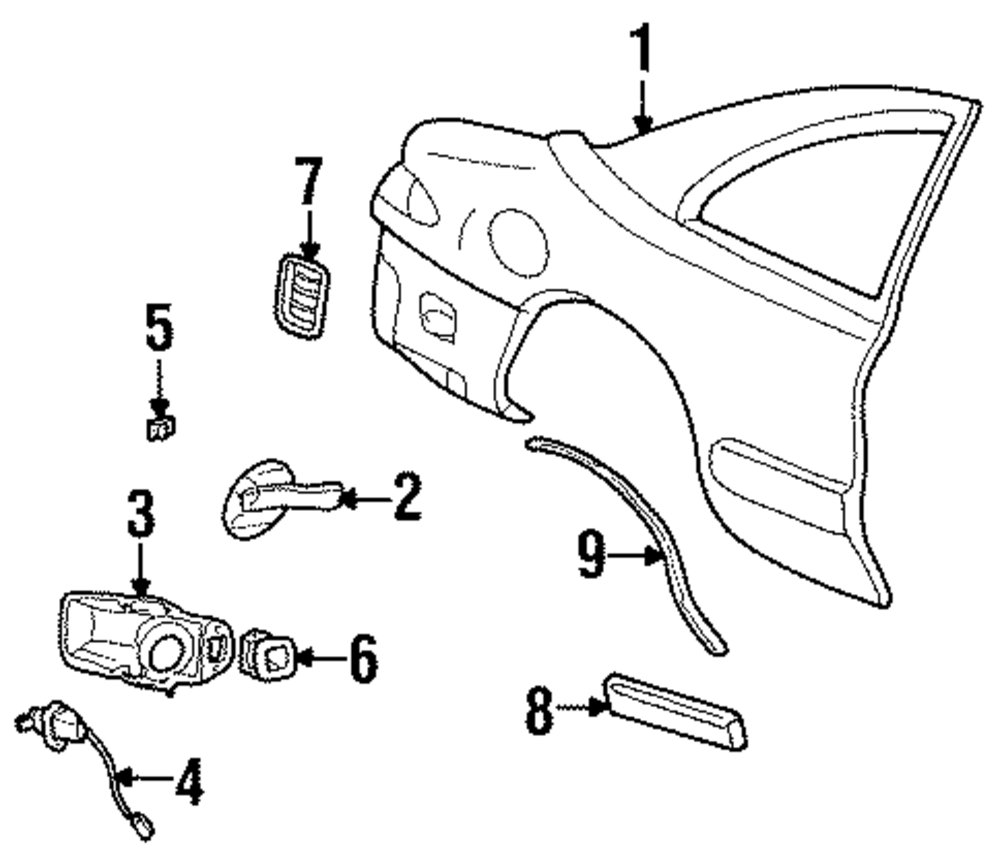 1
7
5
2
3
9
6
8
4