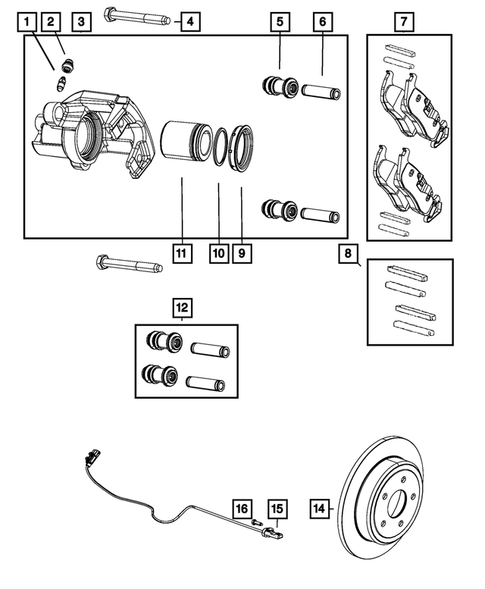 1
2
3
4
5
6
7
11
10
9
8
12
16
15
14