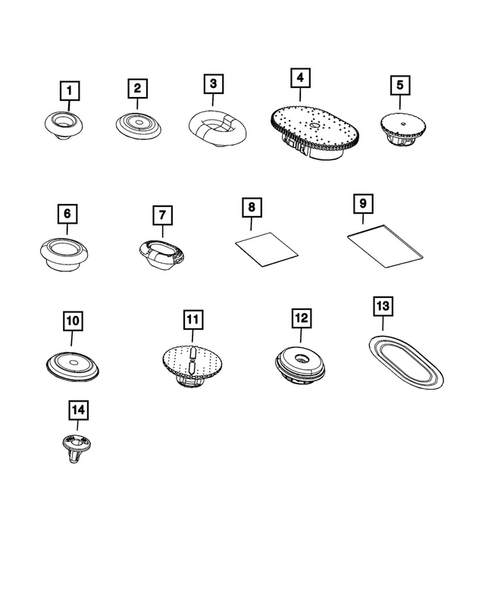 1
2
3
4
5
6
7
8
9
10
11
12
13
14