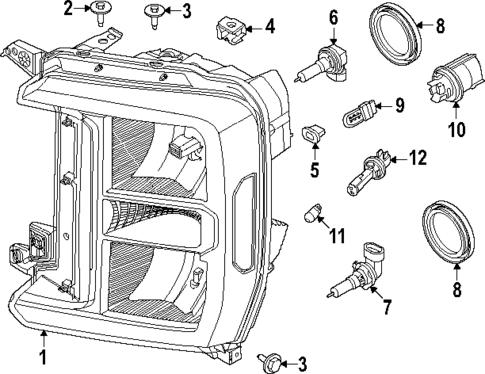 2
3
4
6
8
9
10
5
12
11
8
7
1
3