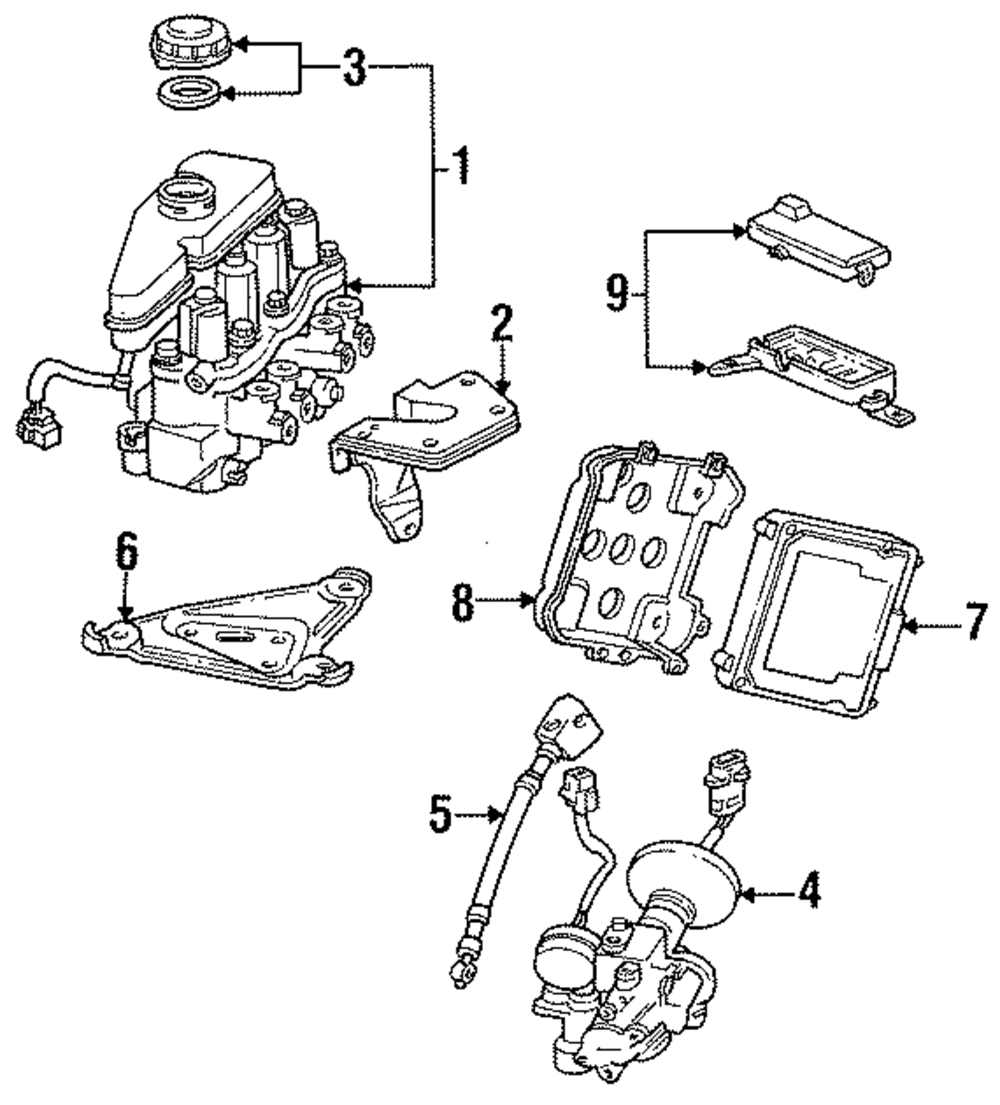 3
1
9
2
6
8
7
5
4