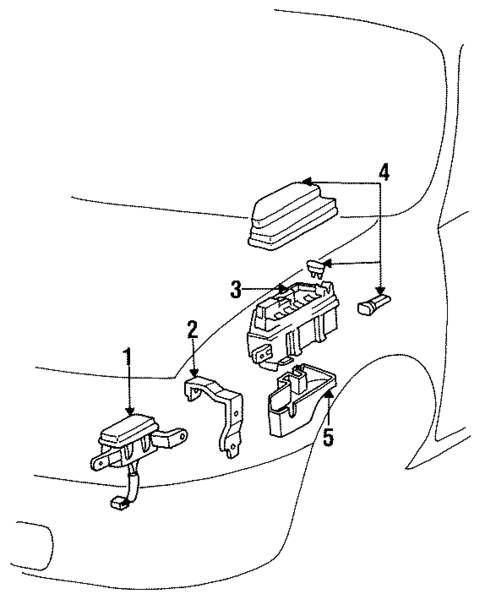 4
3
2
1
5