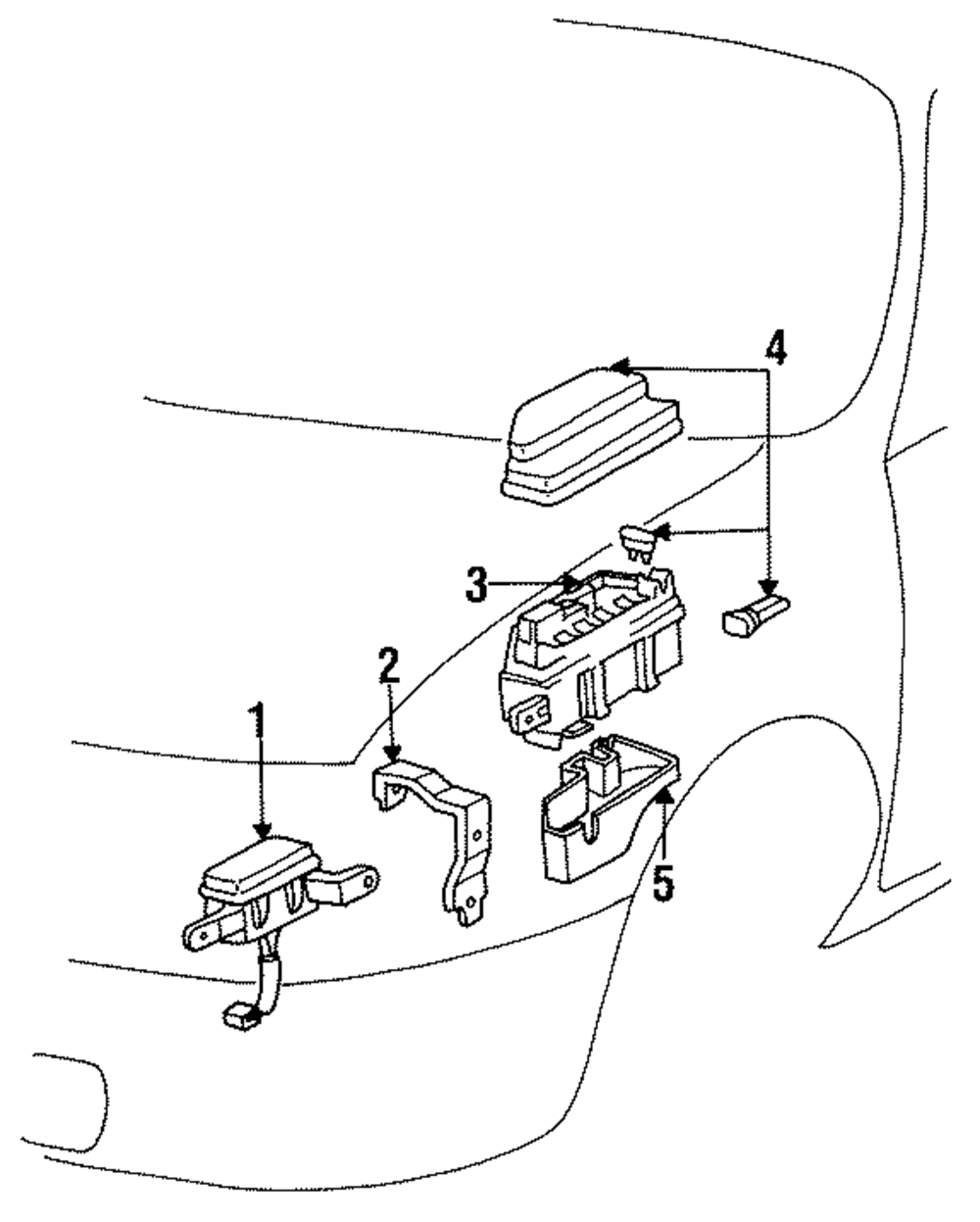 4
3
2
1
5