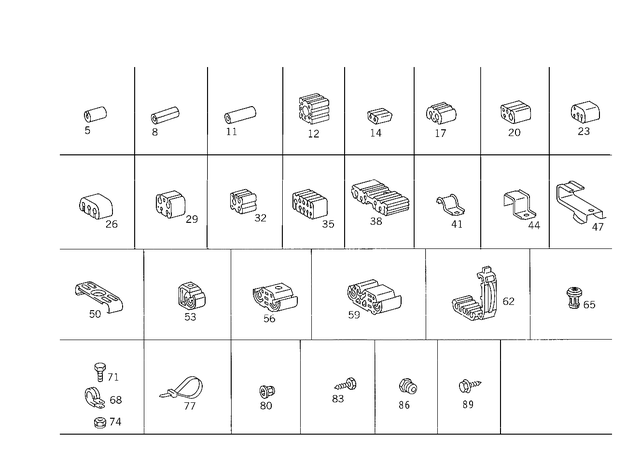 5
8
11
12
14
17
20
23
26
29
32
35
38
41
44
47
50
53
56
59
62
65
71
68
74
77
80
83
86
89