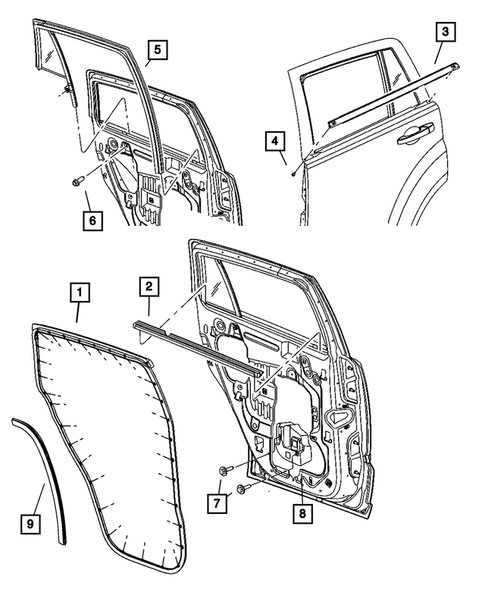 5
3
4
6
1
2
7
8
9