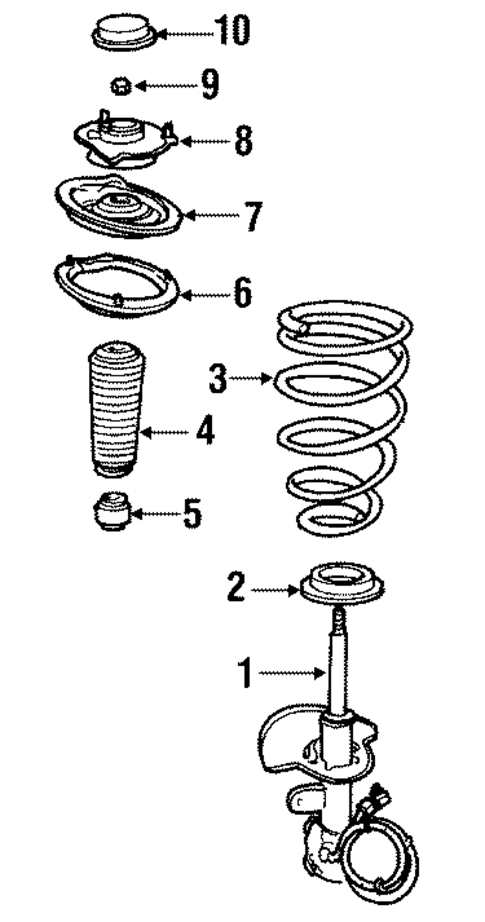 10
9
8
7
6
3
4
5
2
1