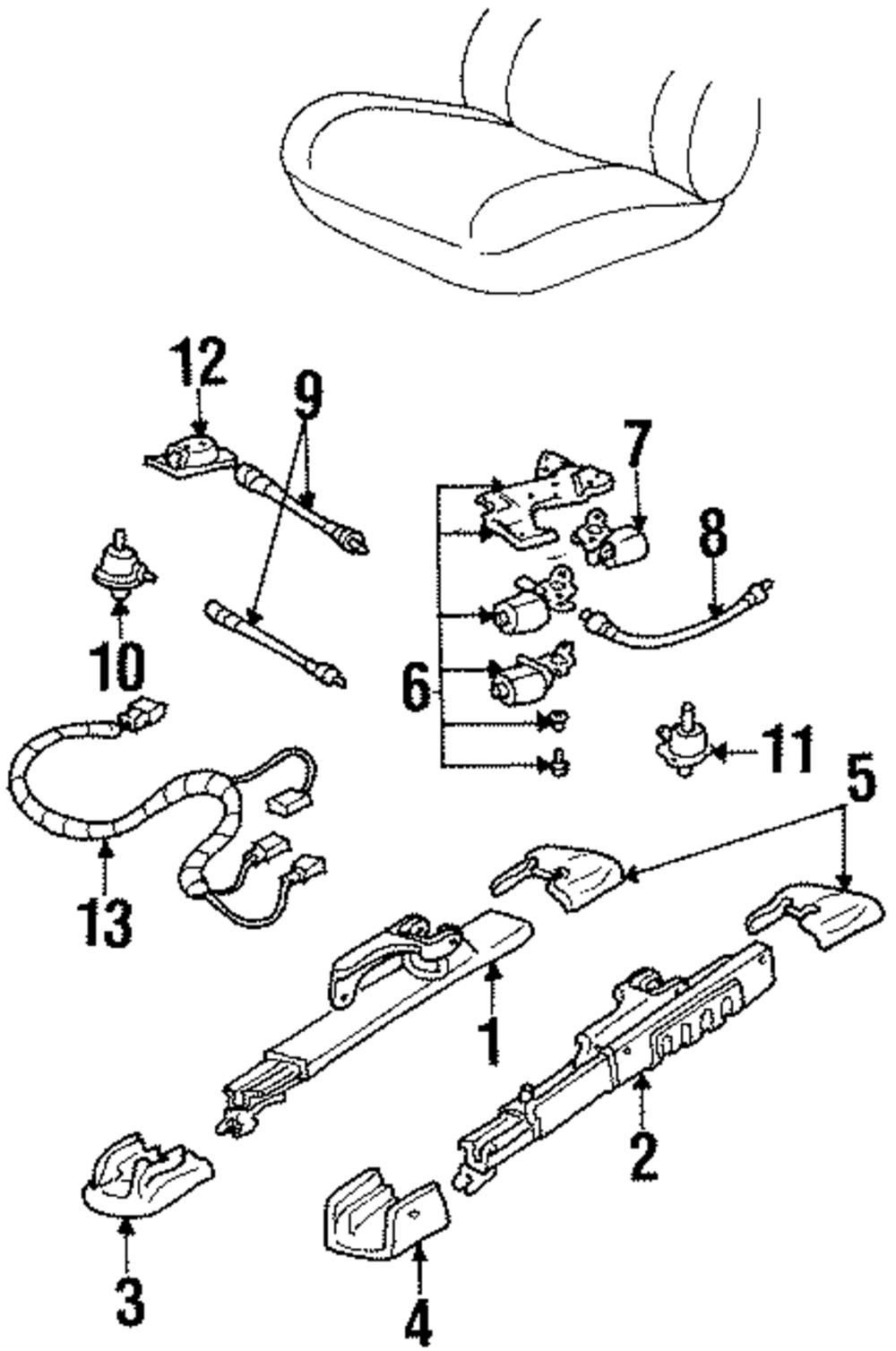 12
9
7
8
10
6
11
5
13
1
2
3
4