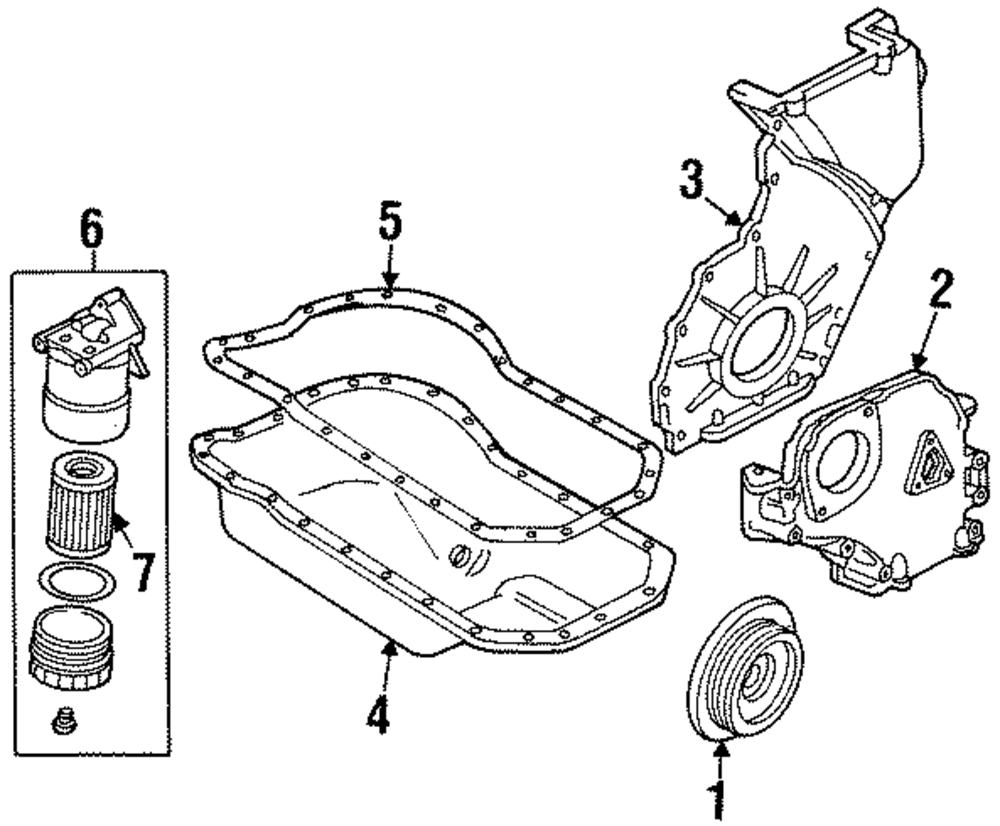 6
5
3
2
7
4
1