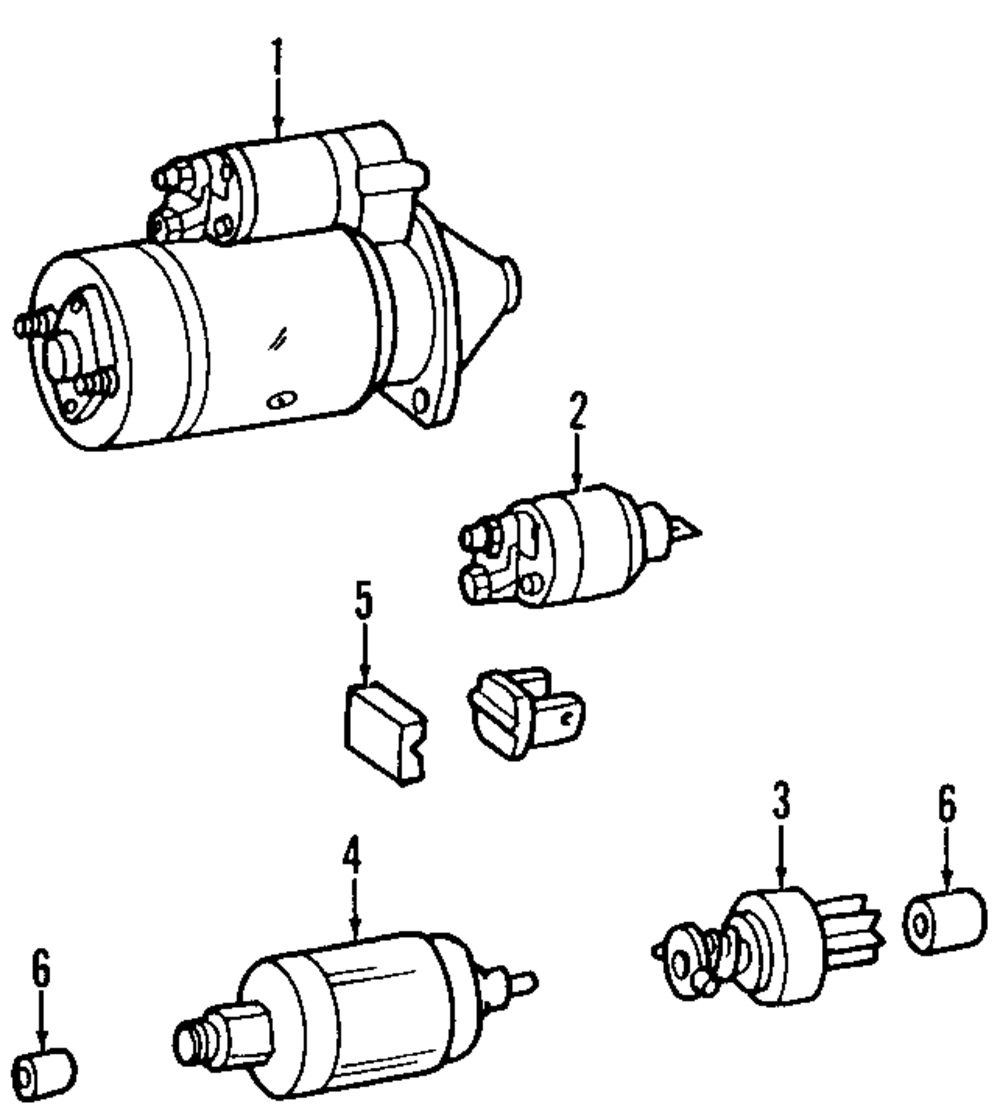 1

2

5

3

6

4

6