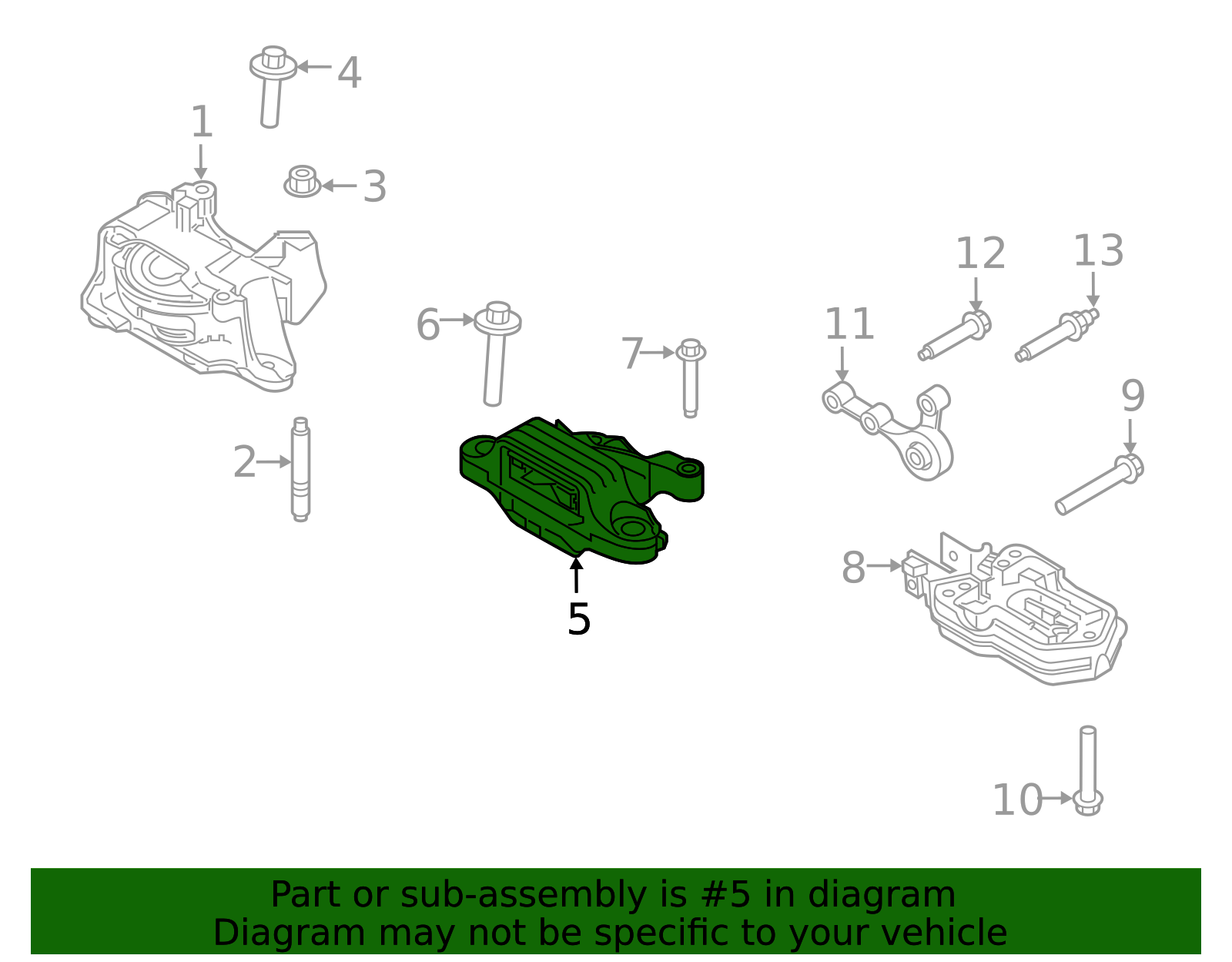 4
1
3
12
13
6
11
7
9
2
8
5
10

Part or sub-assembly is #5 in diagram
Diagram may not be specific to your vehicle