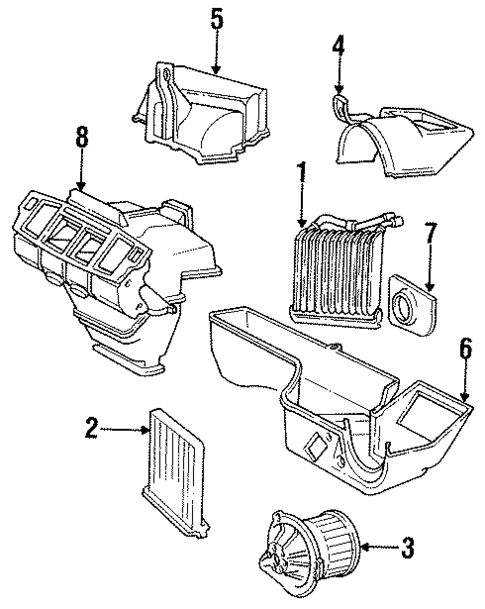 5
4
8
1
7
6
2
3