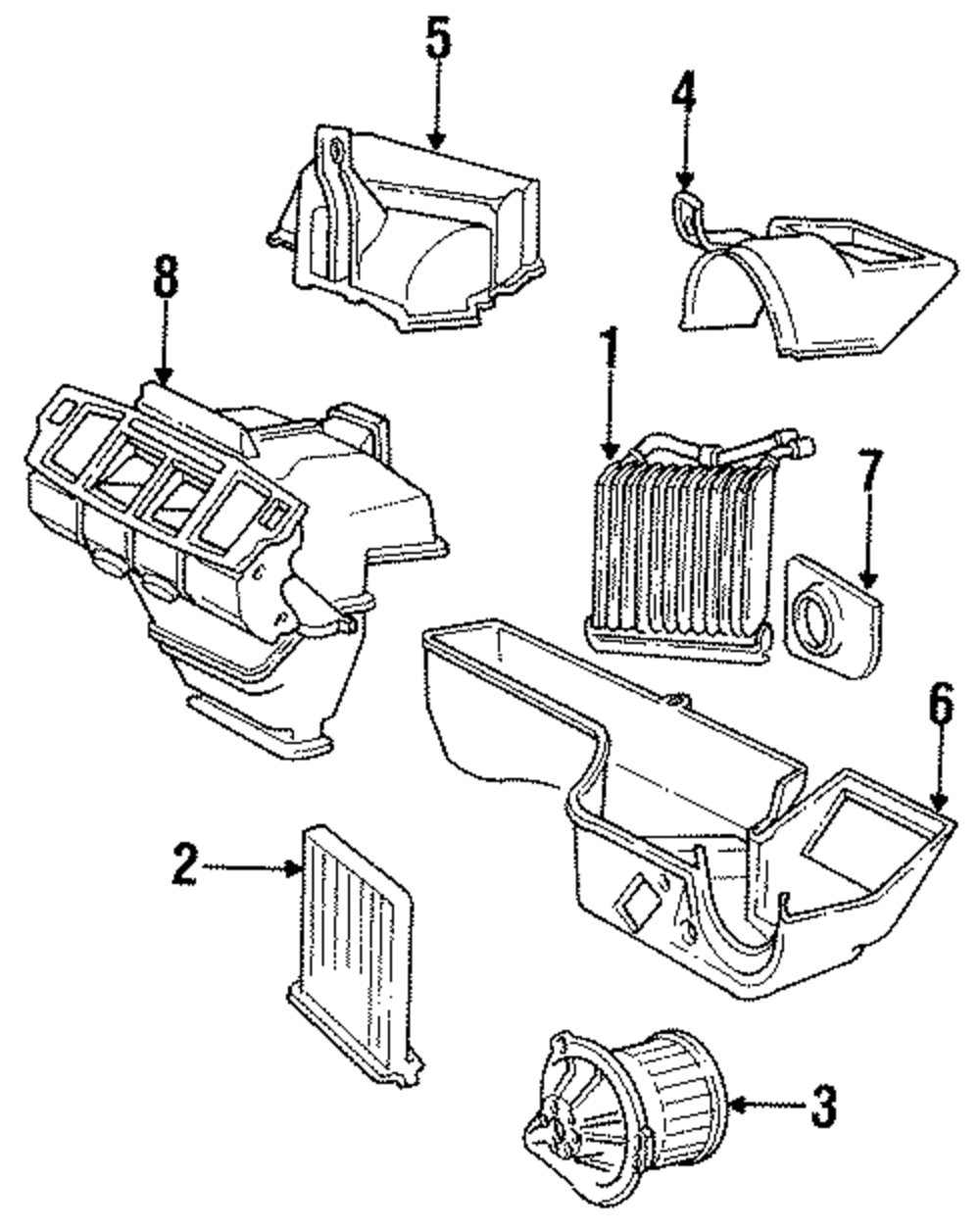 5
4
8
1
7
6
2
3